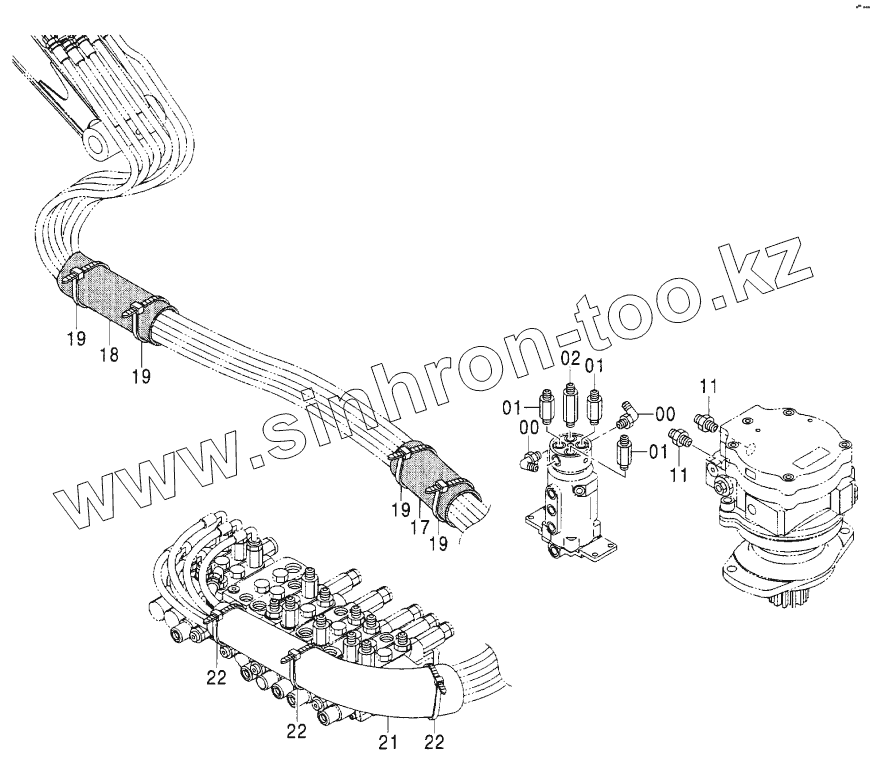 www.sinhron-too.kz

19
18
19

02
01
01
00
00
01

11
11

19
17
19

22
22
21
22