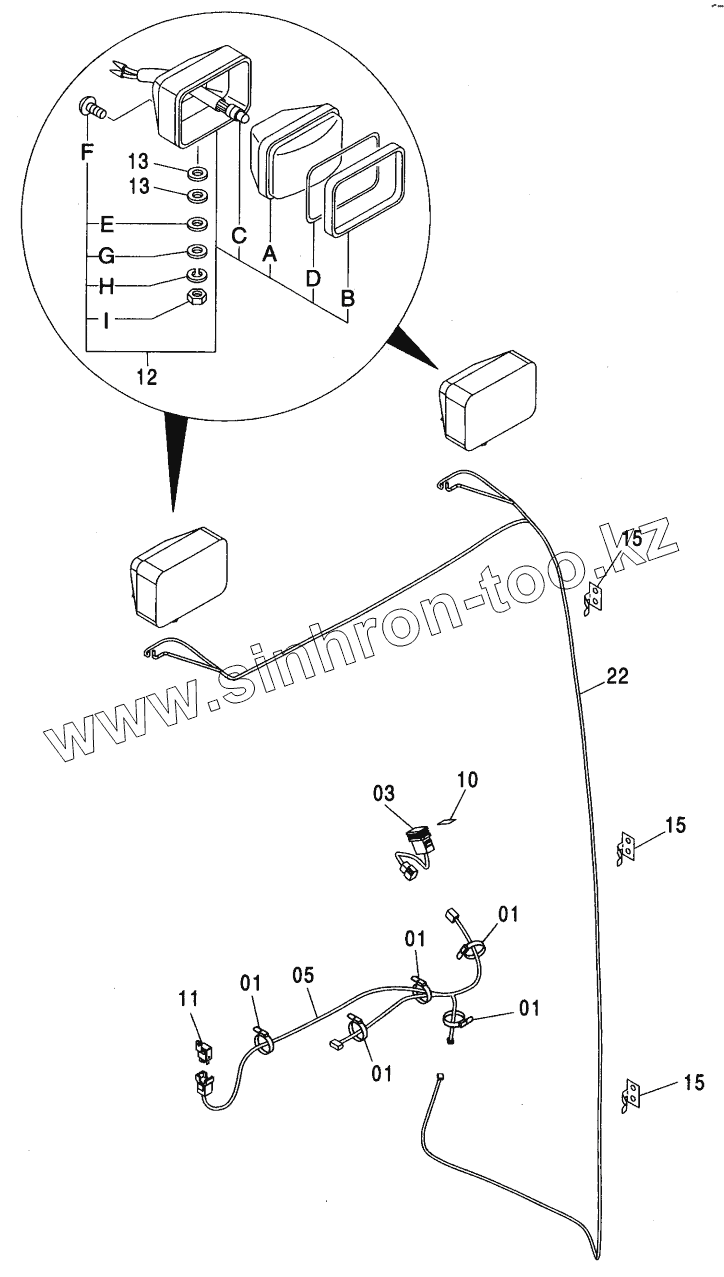 F
13
13
E
G
H
I
C
A
D
B
12
www.sinhron-too.kz
15
22
03
10
15
01
01
05
01
11
01
01
15