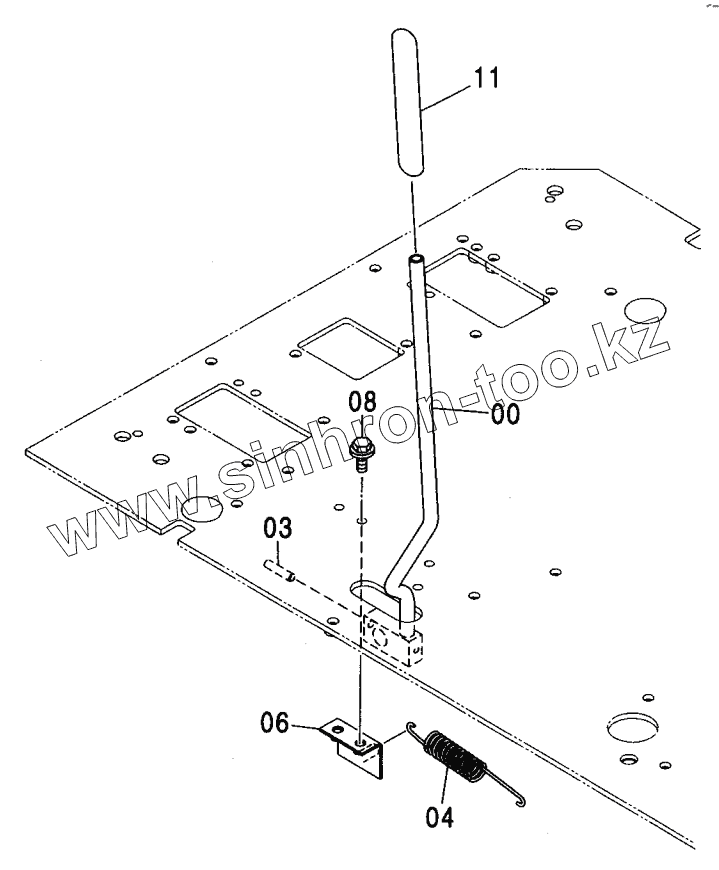 11
08
00
www.sinhron-too.kz
03
06
04