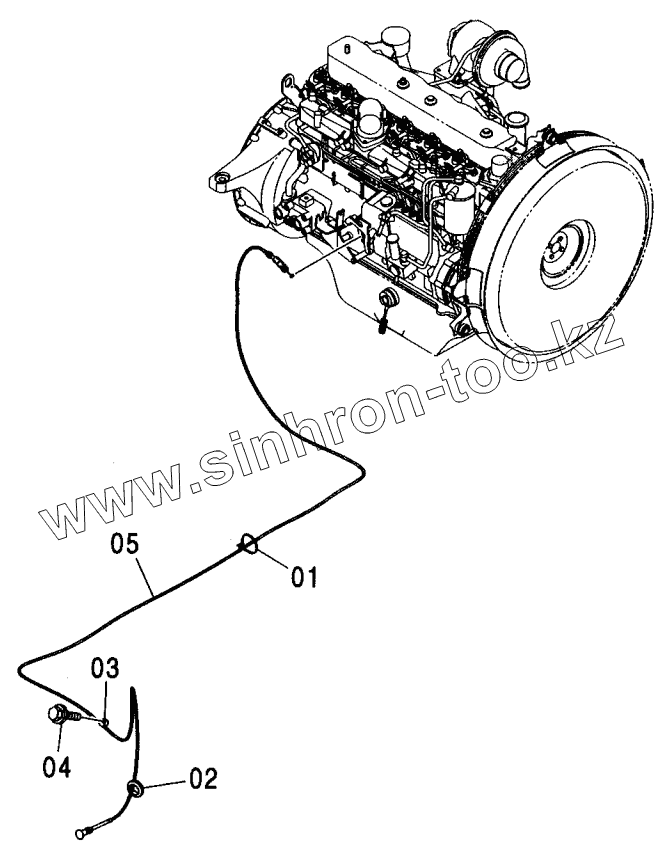 www.sinhron-too.kz
05
01
03
04
02