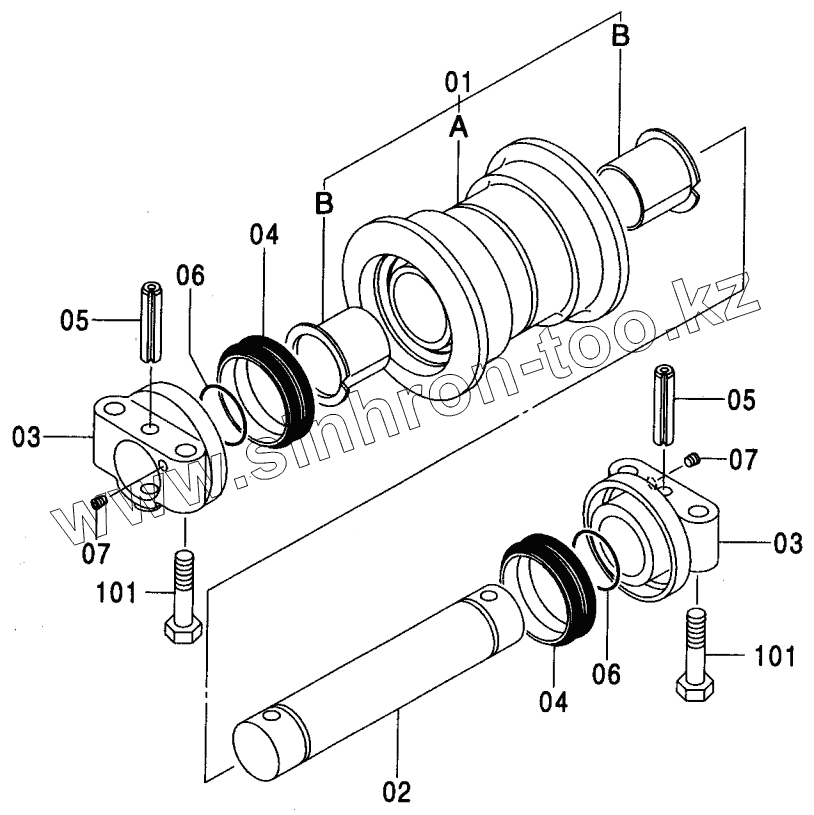 B
01
A
B
04
06
05
03
07
101
www.sinhron-too.kz
05
07
03
06
04
101
02