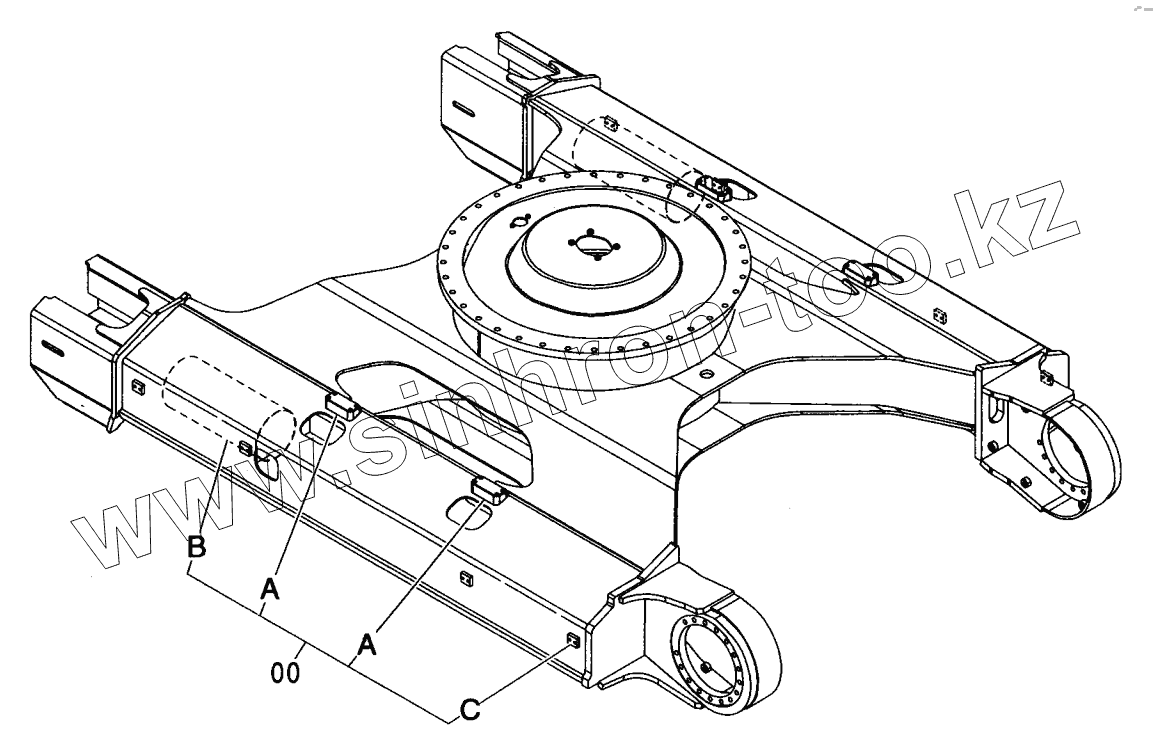 www.simnron-too.kz

B

A

A

00

C