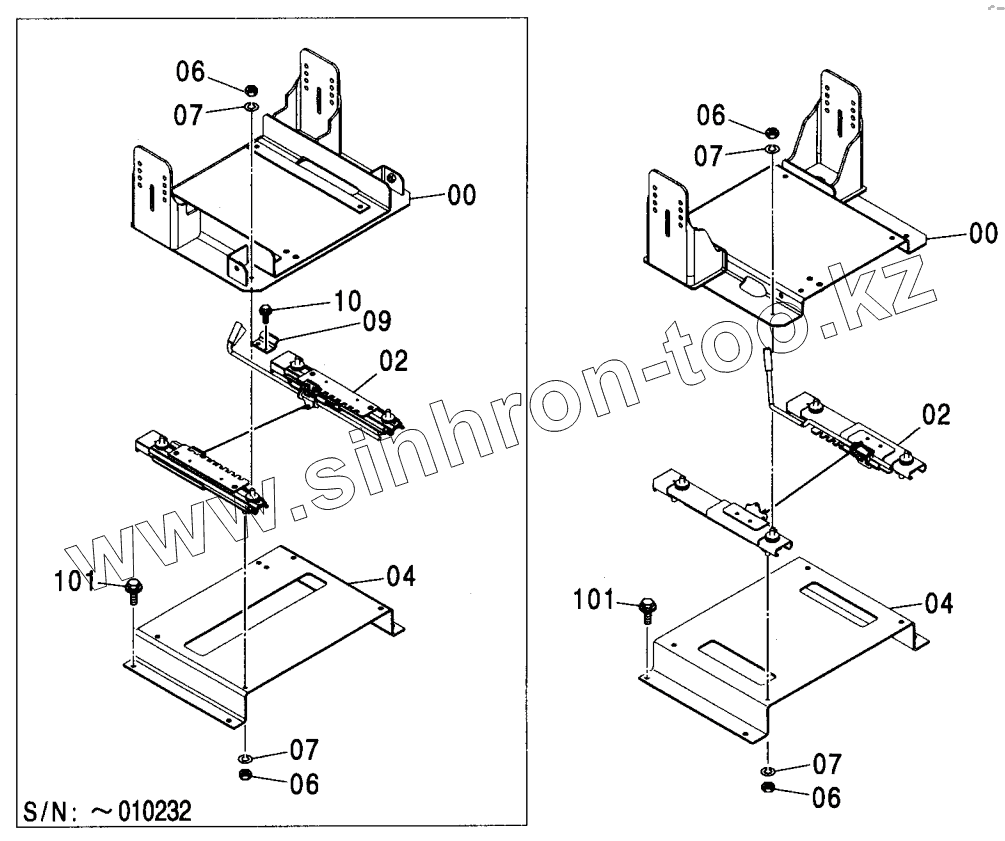 06
07
00
10
09
02
101
04
07
06
S/N: ～010232

06
07
00
02
101
04
07
06

www.sinhron-too.kz