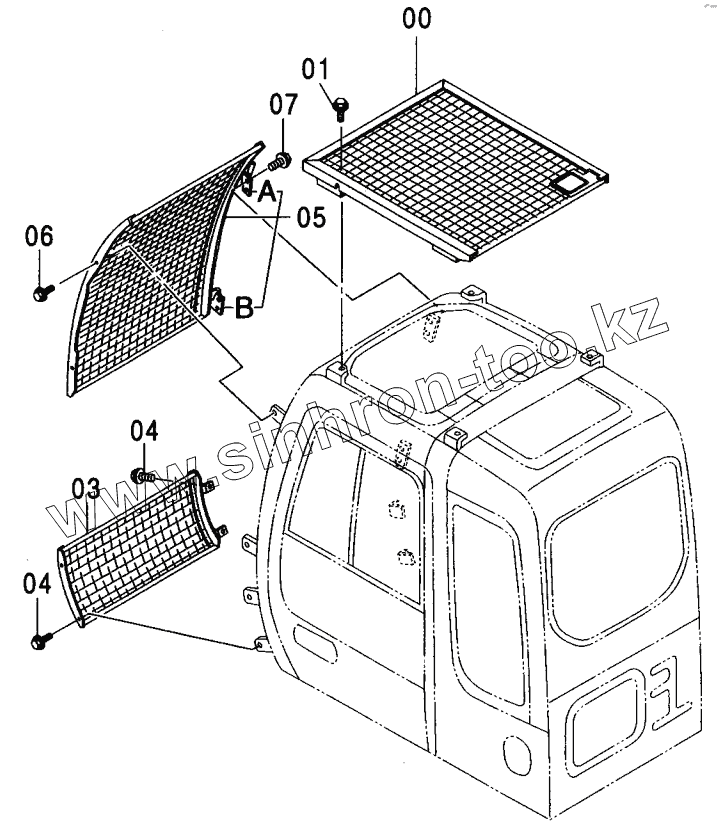 00
01
07
A
05
06
B
www.sinhron-too.kz
04
03
04