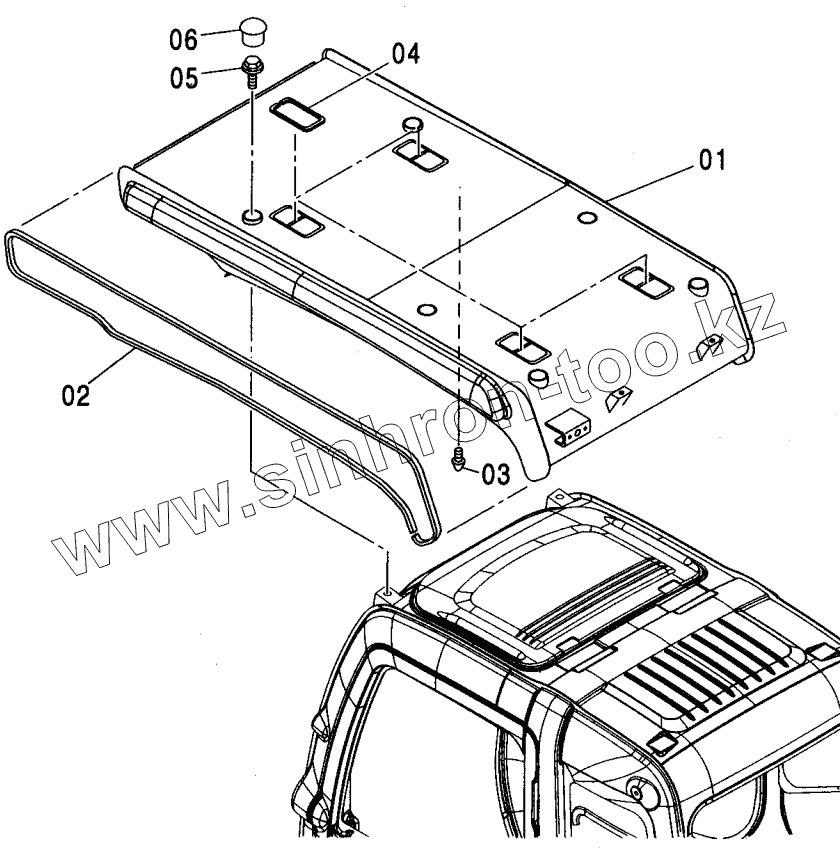 06
05
04
01
02
03
www.sinhron-too.kz