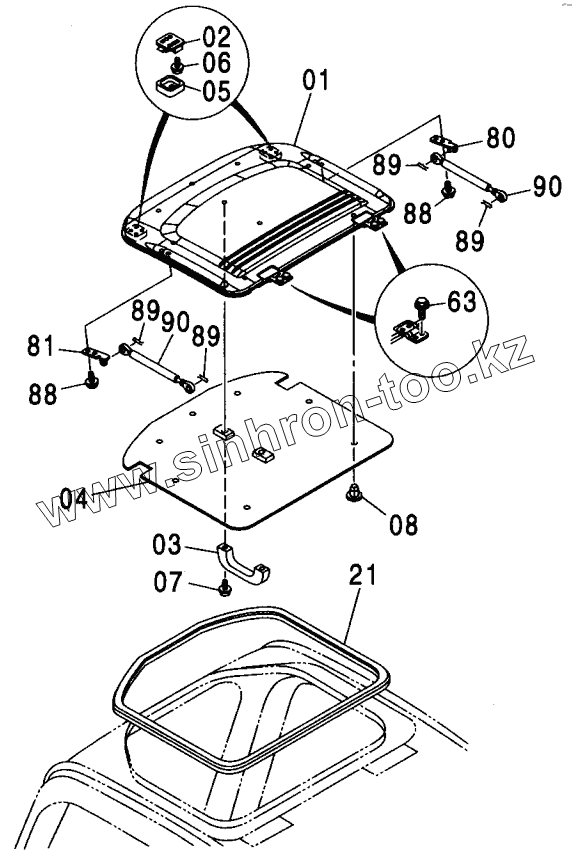 02
06
05
01
80
89
90
88
89
63
81
89
90
89
88
www.sinhron-too.kz
04
08
03
07
21