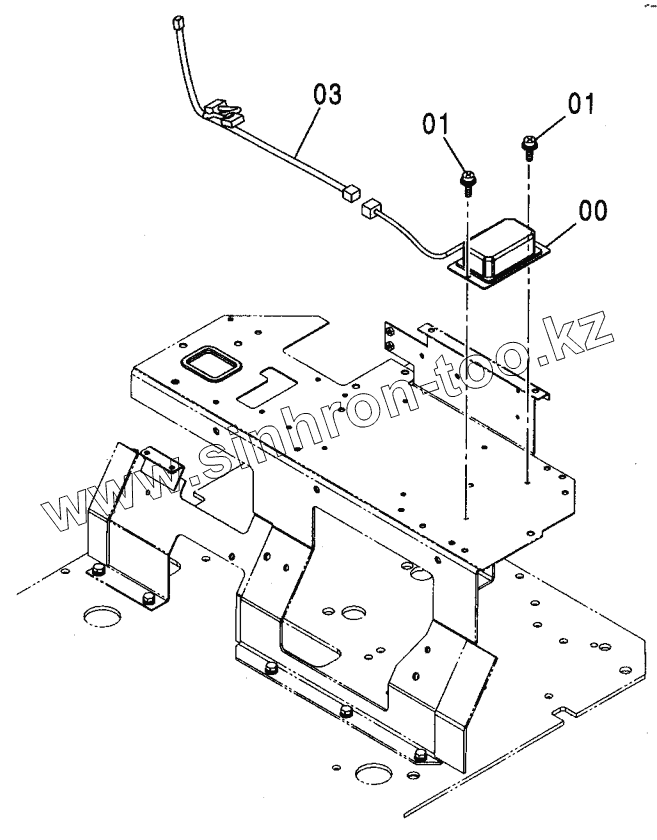 03
01
01
00
www.sinhron-too.kz