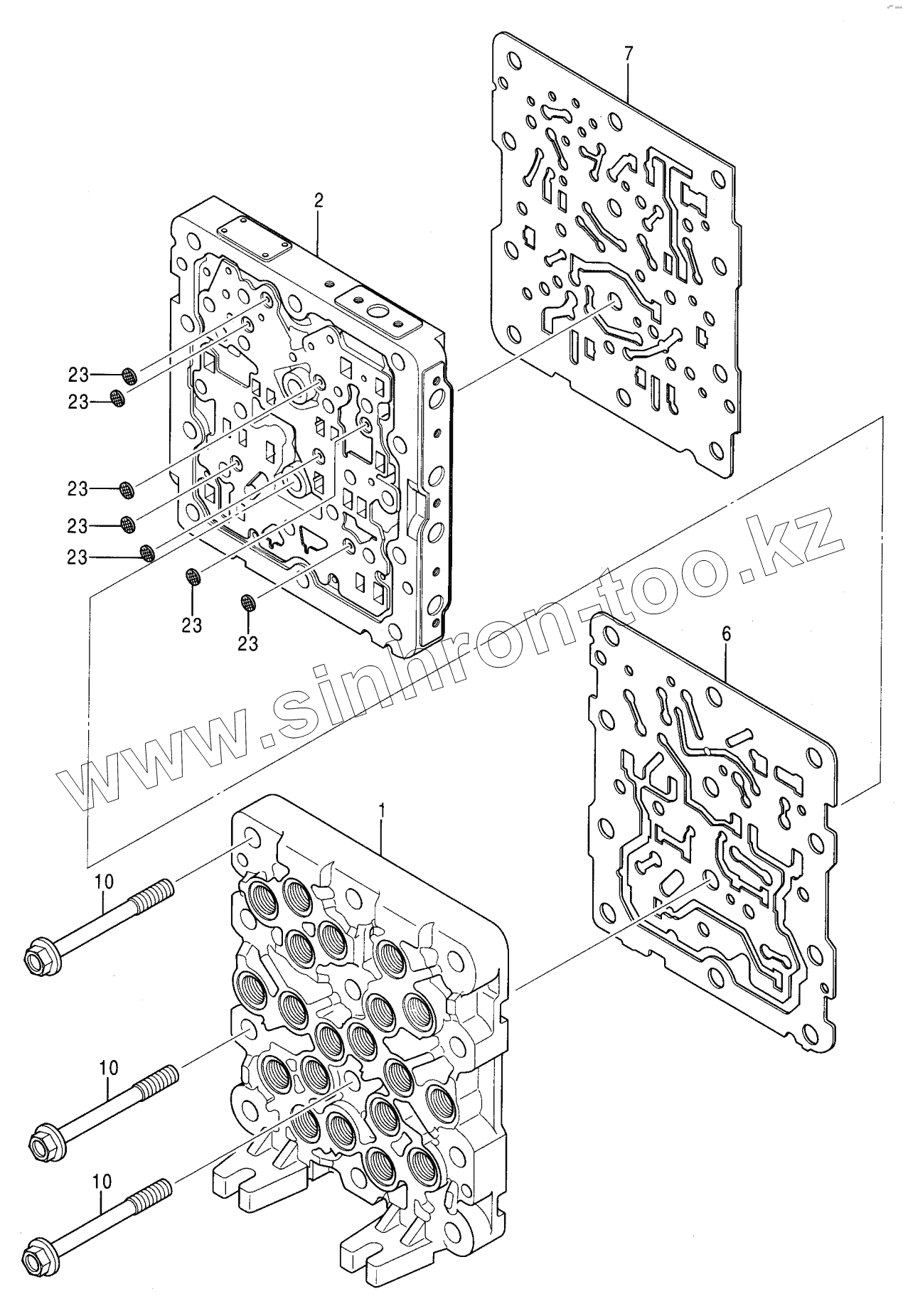 7
2
23
23
23
23
23
23
23
www.sinhron-too.kz
6
1
10
10
10