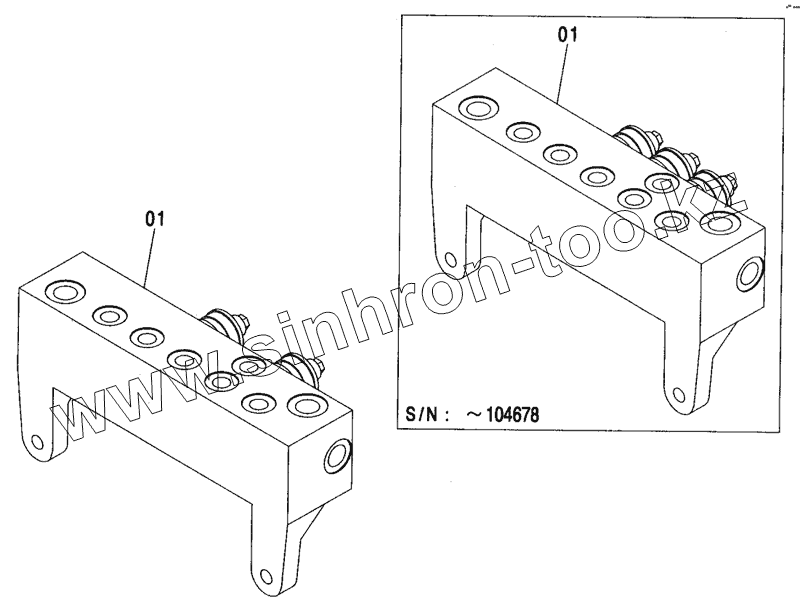 01

01

S/N : ~104678

www.sinhron-too.kz