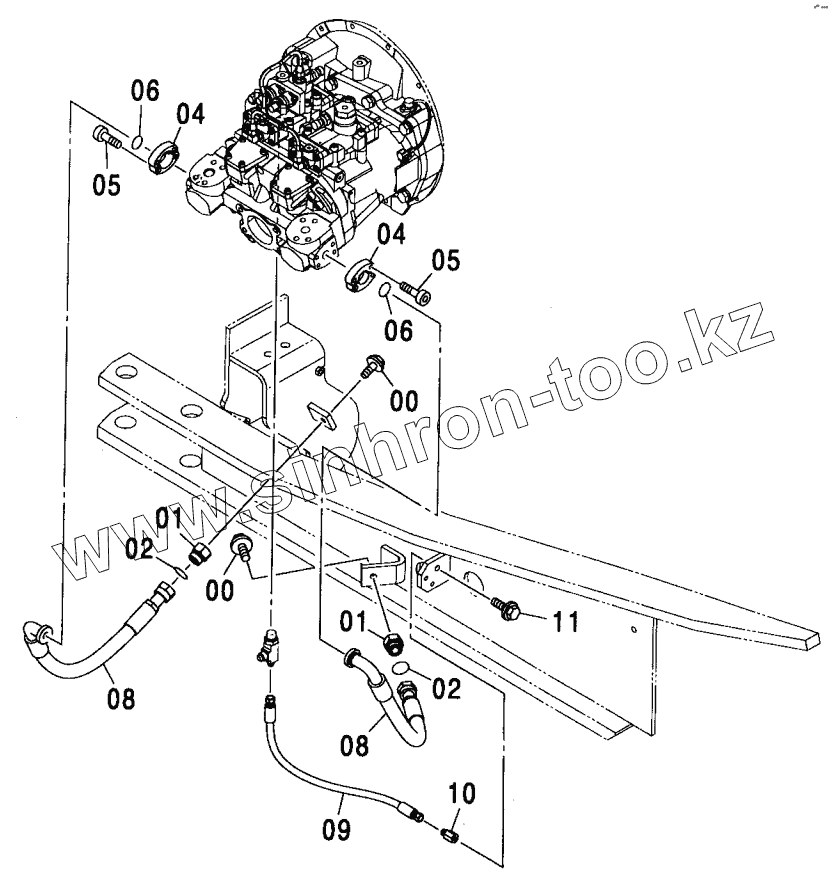 06
04
05
04
05
06
00
www.sinhron-too.kz
01
02
00
11
01
02
08
08
10
09