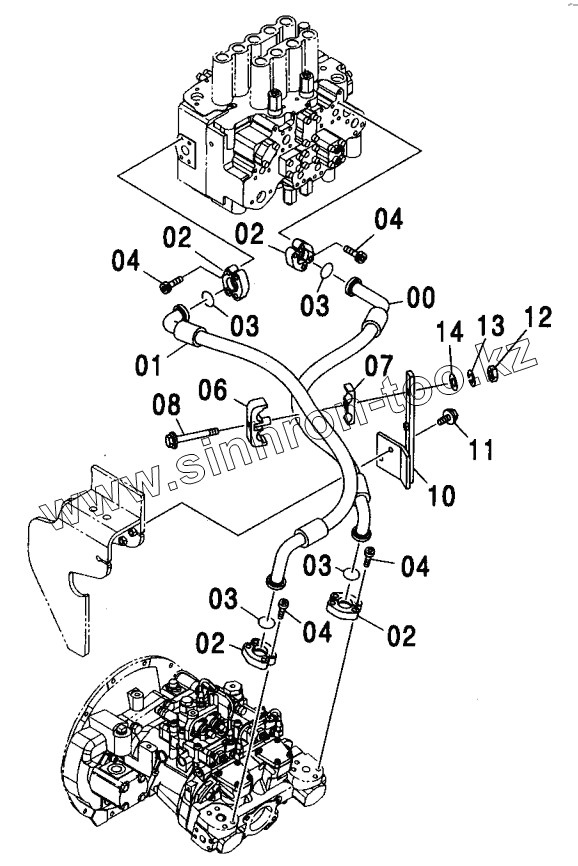 04
02
02
04
03
03
00
01
14
13
12
07
06
08
11
10
www.sinhron-too.kz
03
04
03
04
02
02