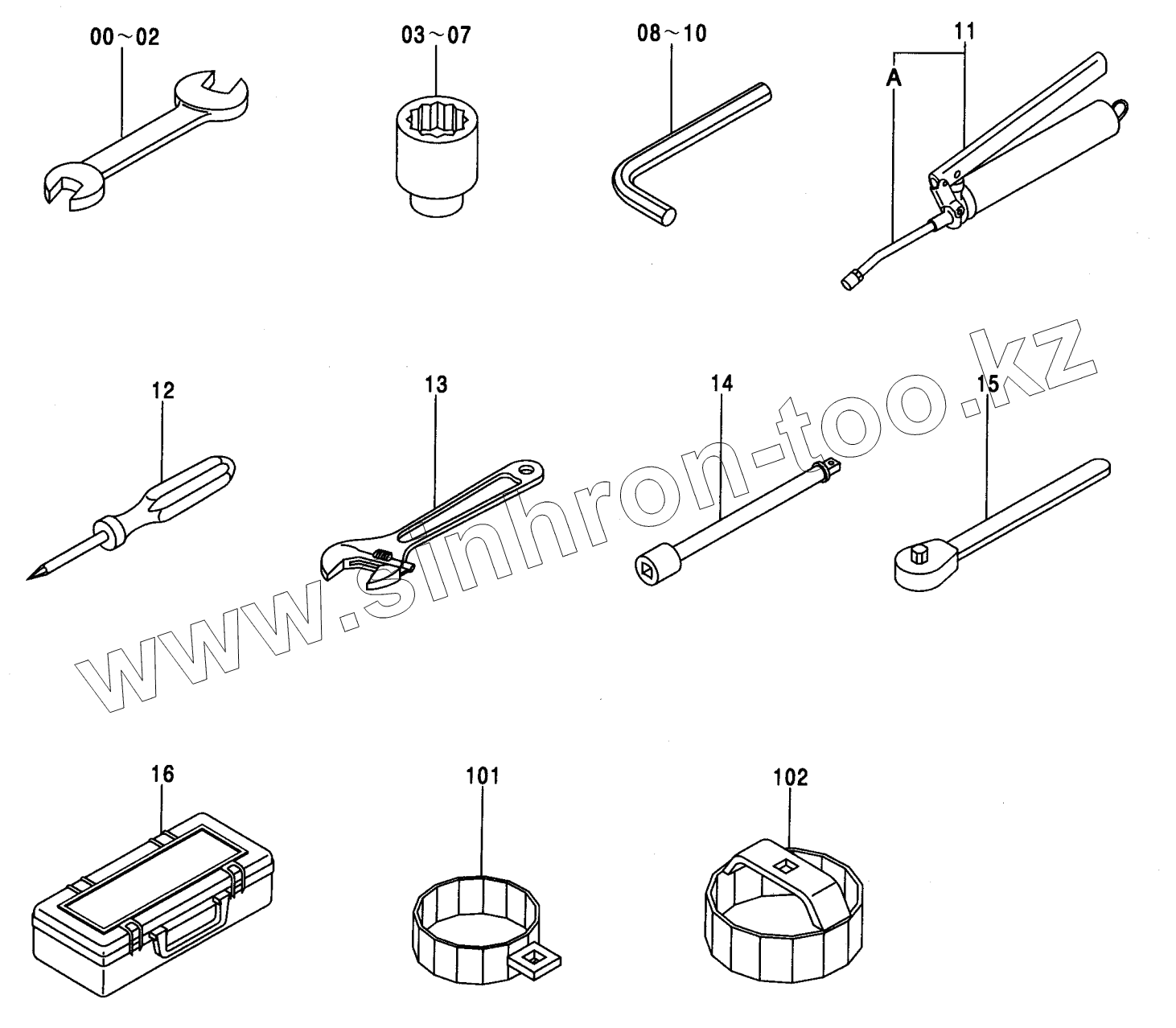 00～02
03～07
08～10
11
A

12
13
14
15

www.sinhron-too.kz

16
101
102