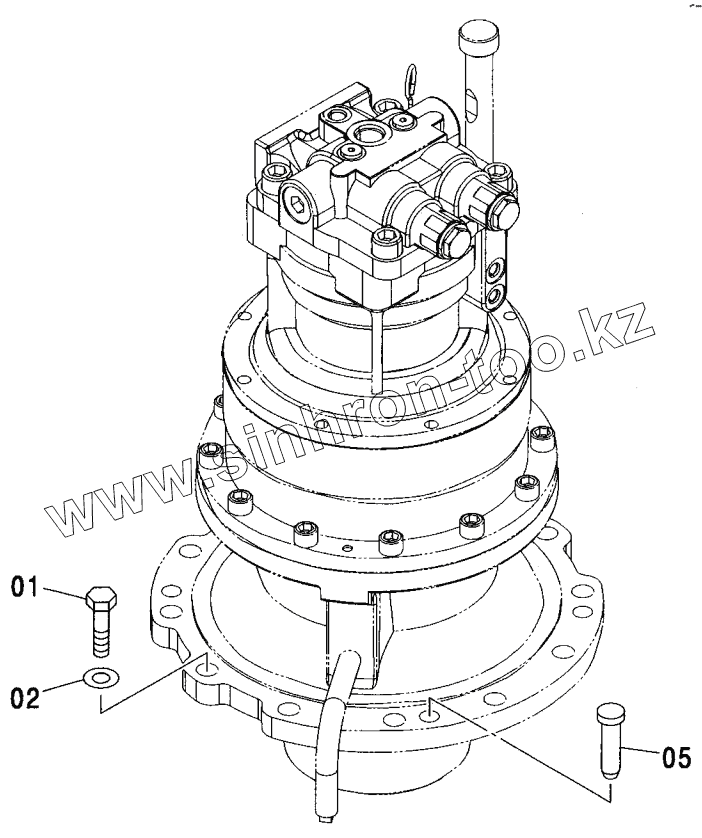 www.sinhron-too.kz

01

02

05