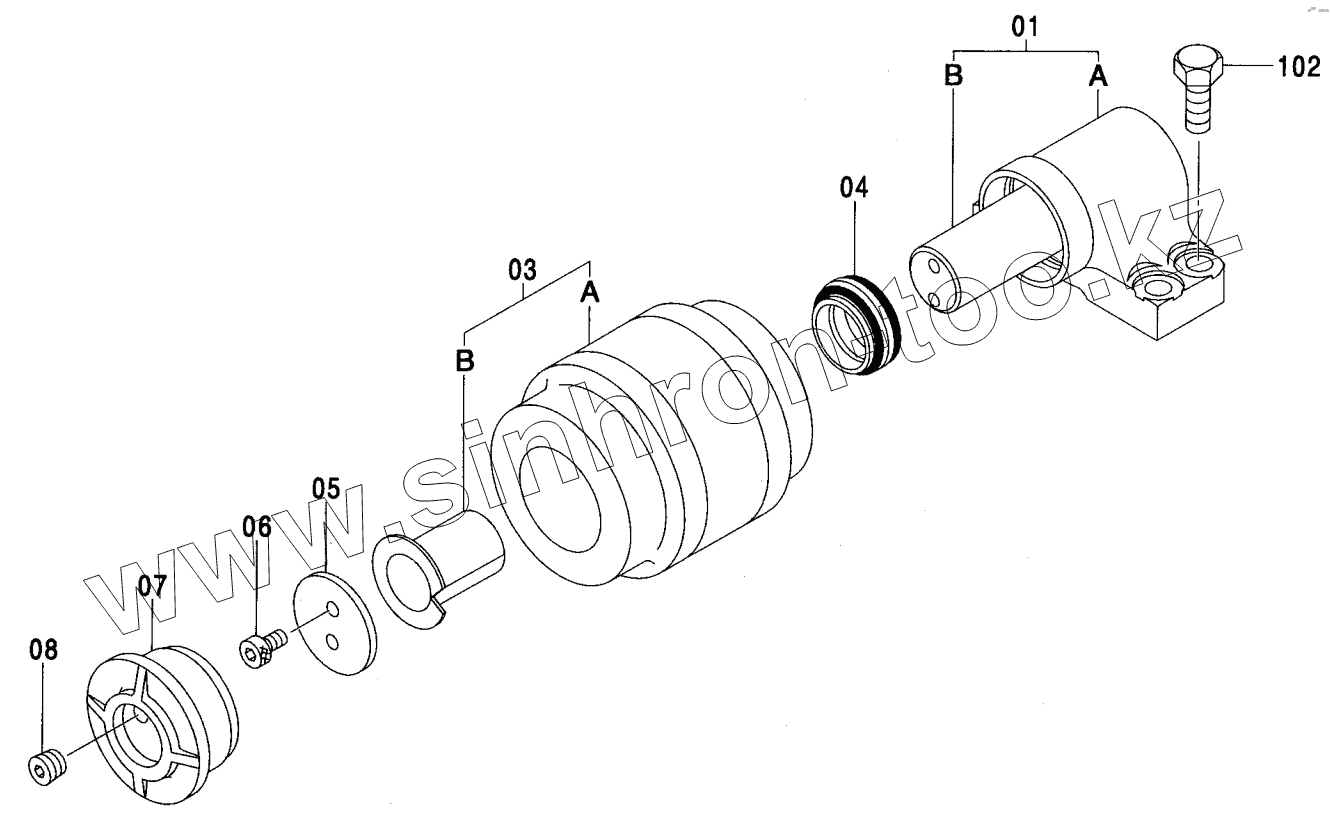 01
B
A
102
04
03
A
B
05
06
07
08
www.sinhrontoo.kz