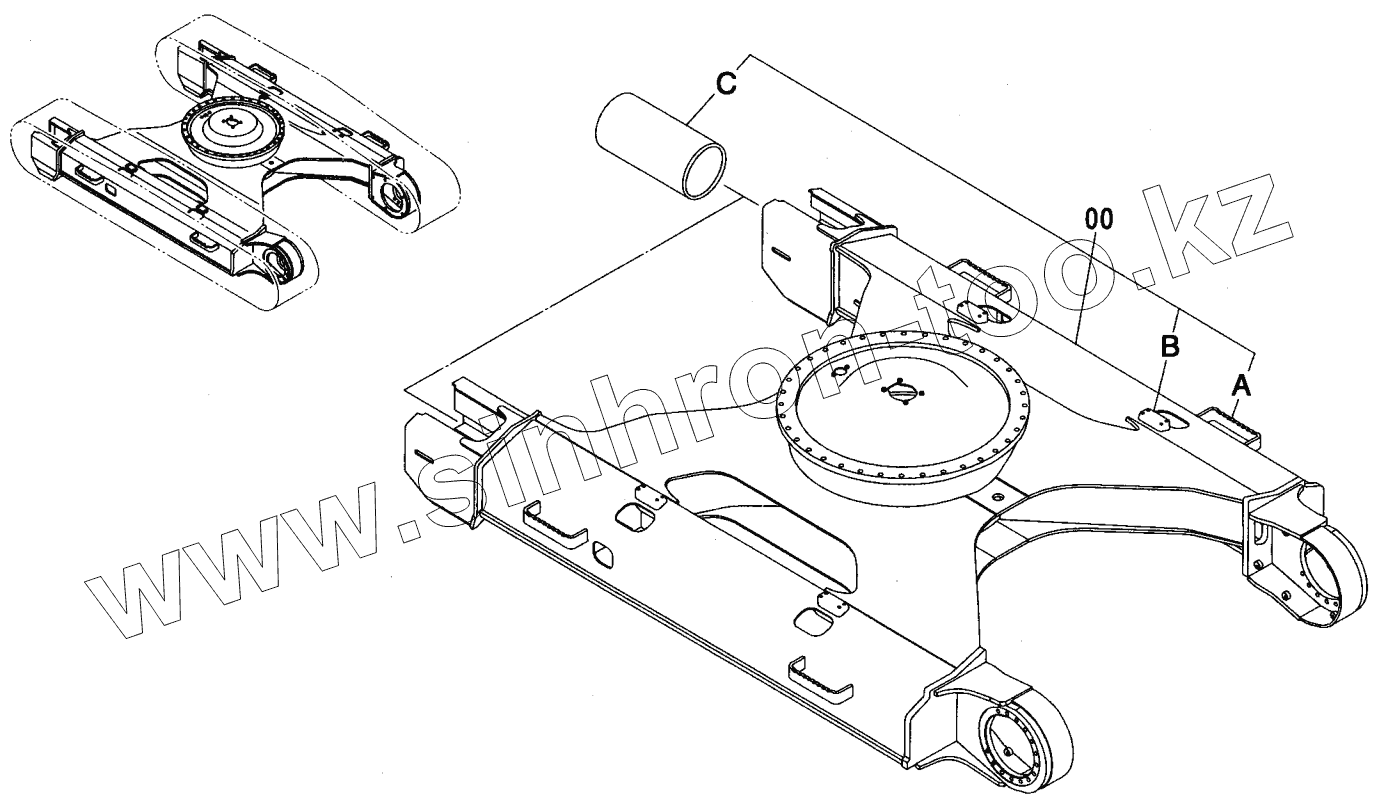 C
00
B
A
www.sinhrom-too.kz