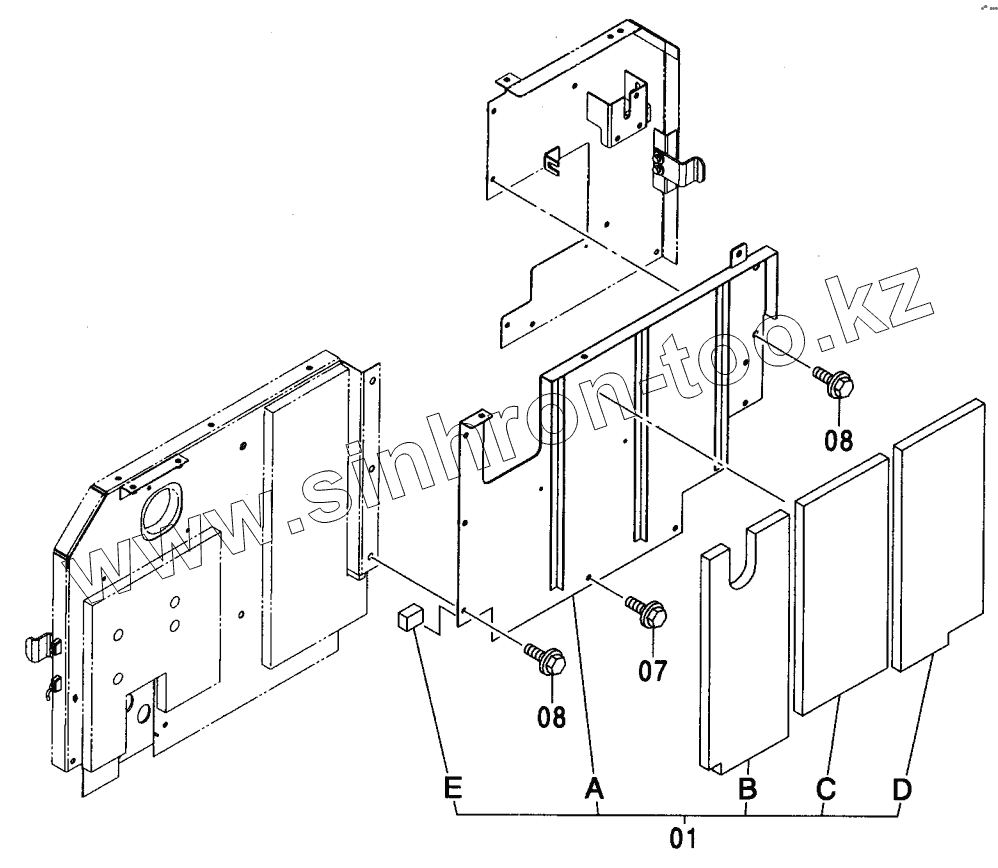 www.sinhron-too.kz

08

07

08

E A B C D

01