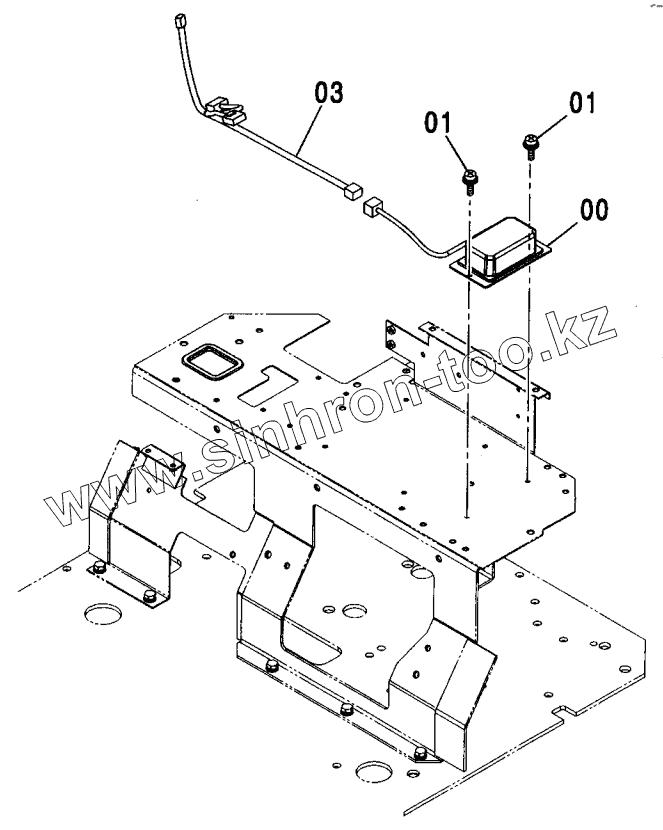 03
01
01
00
www.sinhron-too.kz