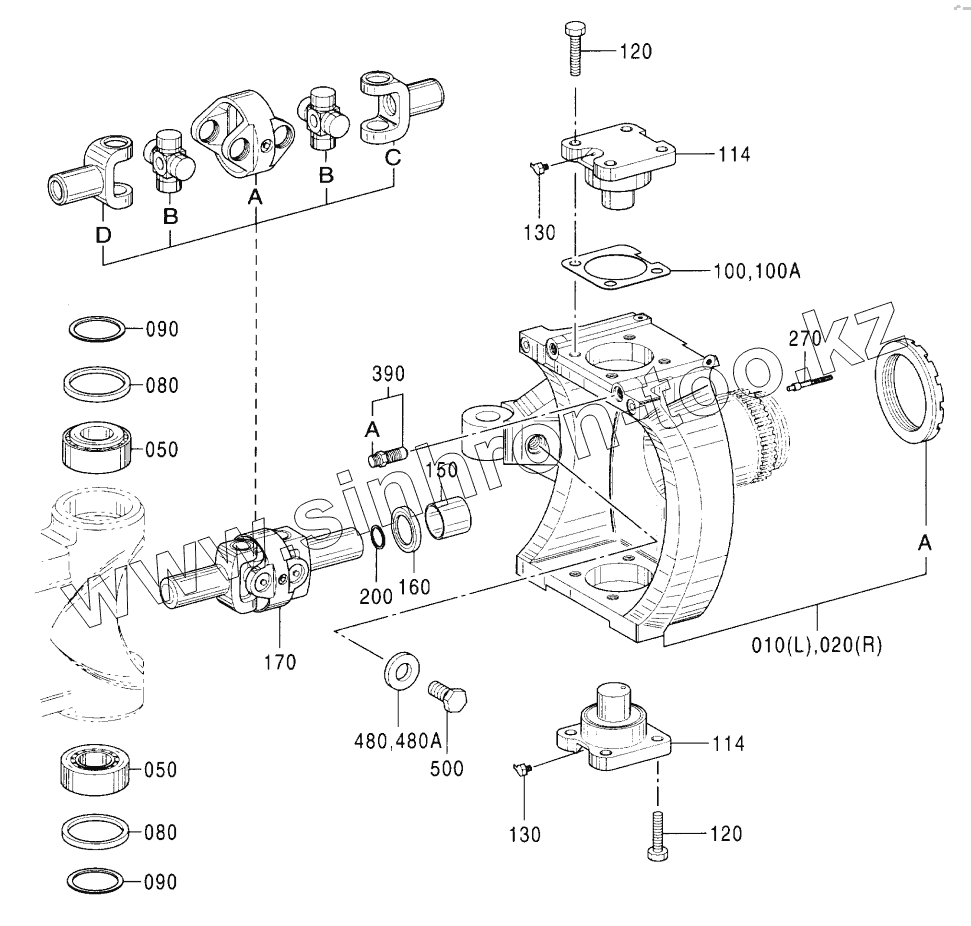 120

114

130

100,100A

D
B
A
B
C

090

080

050

390

A

150

270

A

200
160

170

010(L),020(R)

480,480A
500

114

130

120

050

080

090

www.sinhron-too.kz