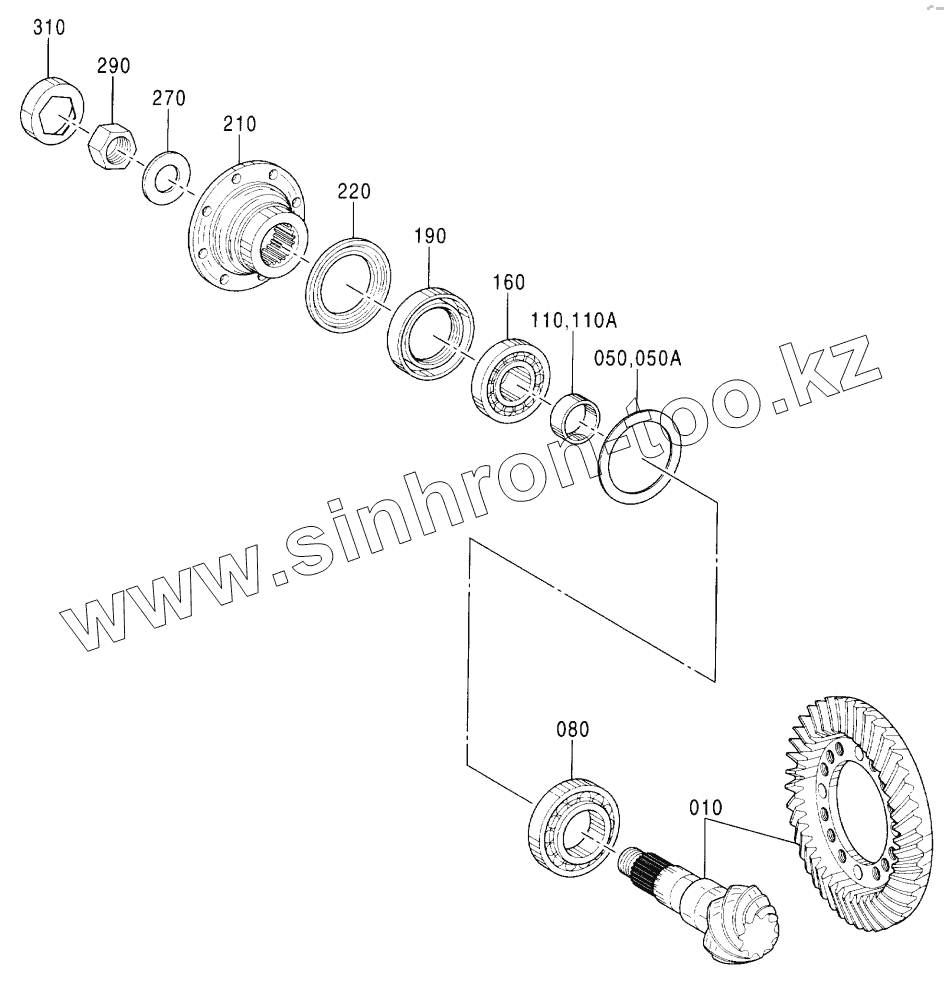 310
290
270
210
220
190
160
110,110A
050,050A
www.sinhron-too.kz
080
010