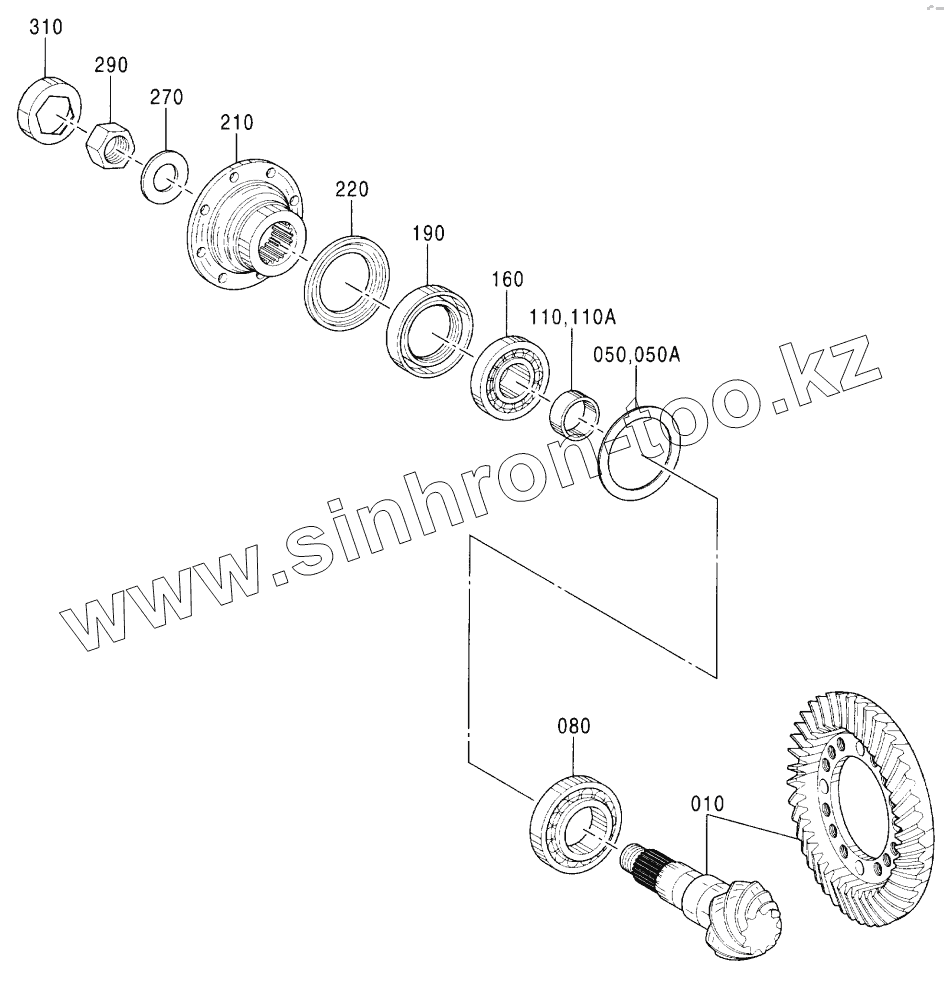 310
290
270
210
220
190
160
110,110A
050,050A
www.sinhron-too.kz
080
010