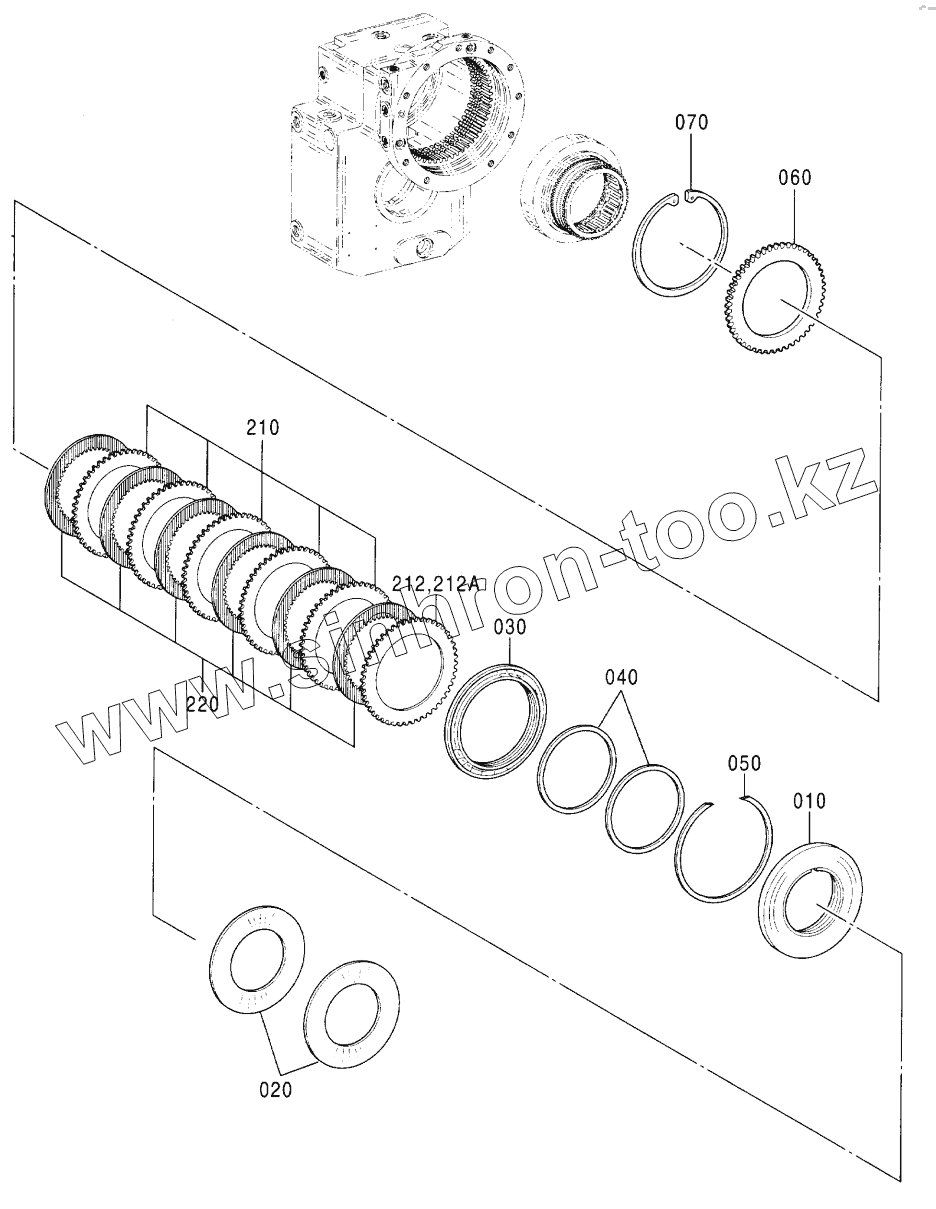 070
060
210
212,212A
030
040
220
050
010
020
www.simron-too.kz