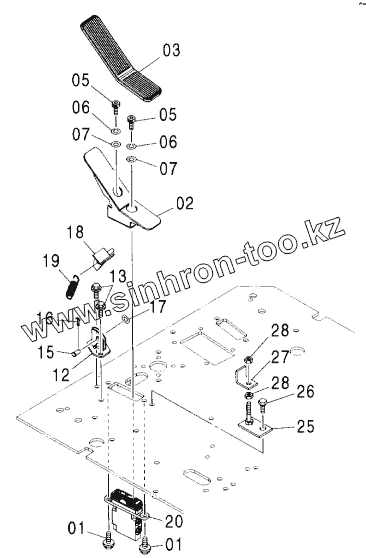 03
05
06
05
07
06
07
02
18
19
13
www.sinhron-too.kz
16
17
15
12
28
27
28
26
25
20
01
01