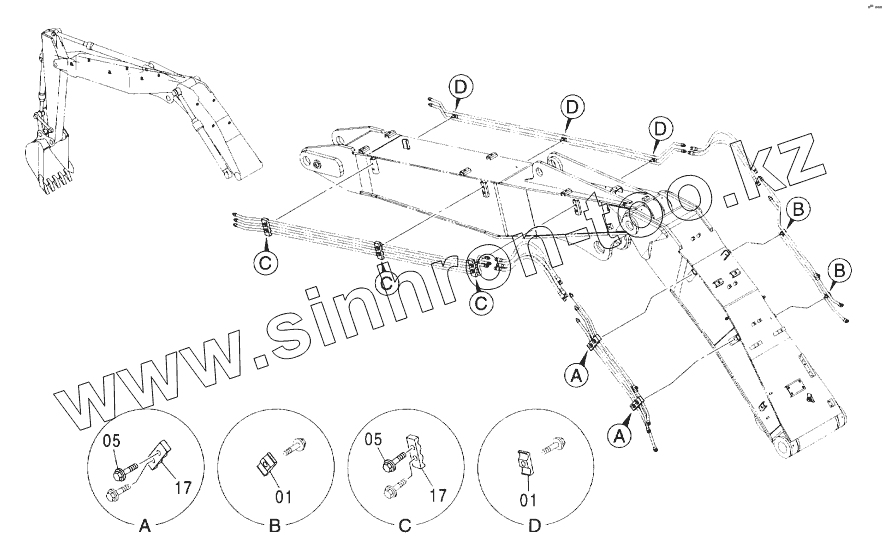 D
D
D
B
B
C
C
C
A
A
www.sinnron-too.kz
05
17
A
01
B
05
17
C
01
D