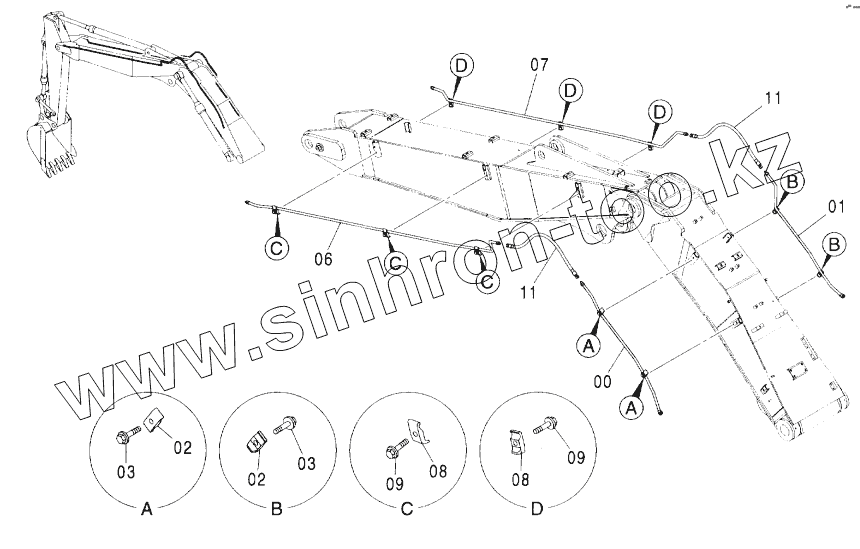 D
07
D
D
11
B
01
B
C
06
C
C
11
A
00
A
www.sinhron-too.kz
03
02
A
02
03
B
09
08
C
08
09
D