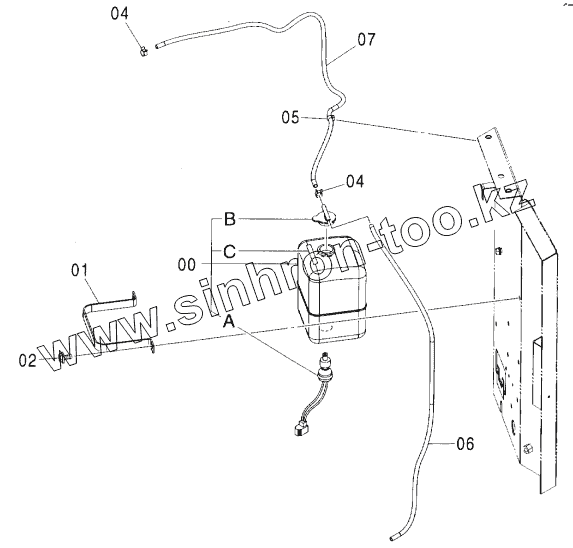 04
07
05
04
B
C
00
01
A
02
06
www.sinhron-too.kz