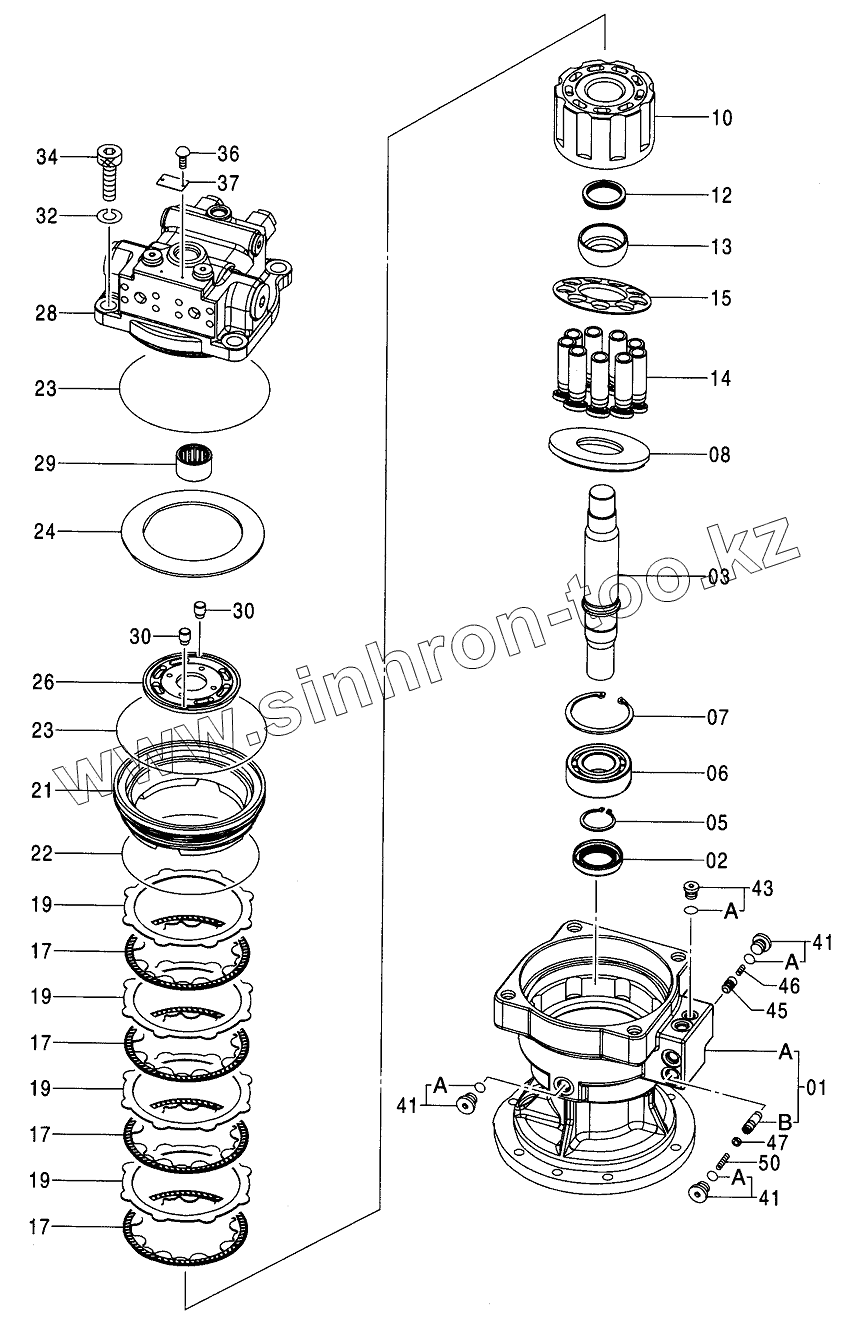 34
36
37
32
28
23
29
24
30
30
26
23
21
22
19
17
19
17
19
17
19
17
10
12
13
15
14
08
03
07
06
05
02
43
A
41
A
46
45
A
01
B
47
50
A
41
A
41
www.sinhron-too.kz