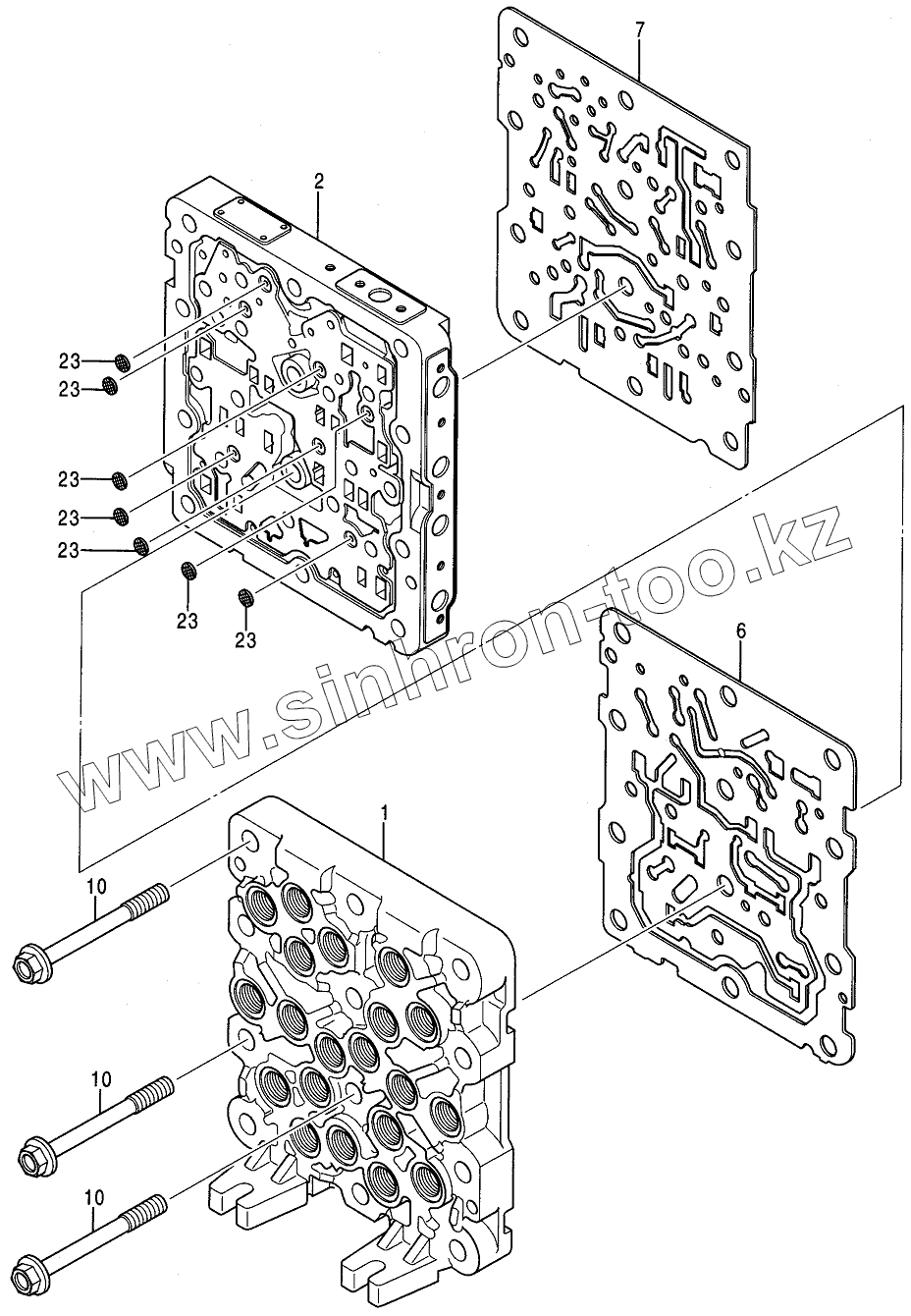 7

2

23
23
23
23
23
23
23

www.sinhron-too.kz

6

1

10

10

10