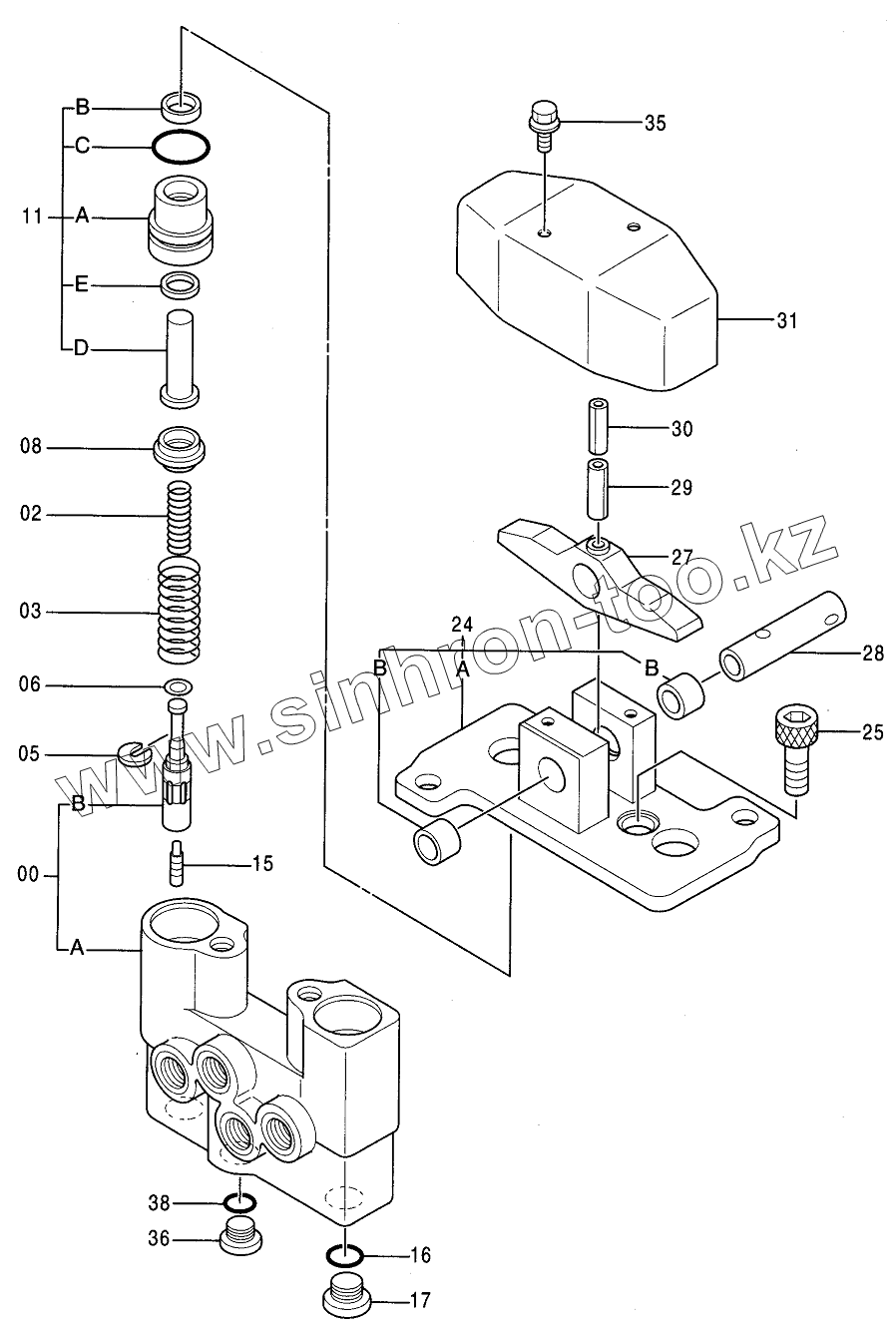 B
C
11
A
E
D
08
02
03
06
05
B
00
15
A
38
36
16
17
35
31
30
29
27
24
A
B
B
28
25
www.sinhron-too.kz