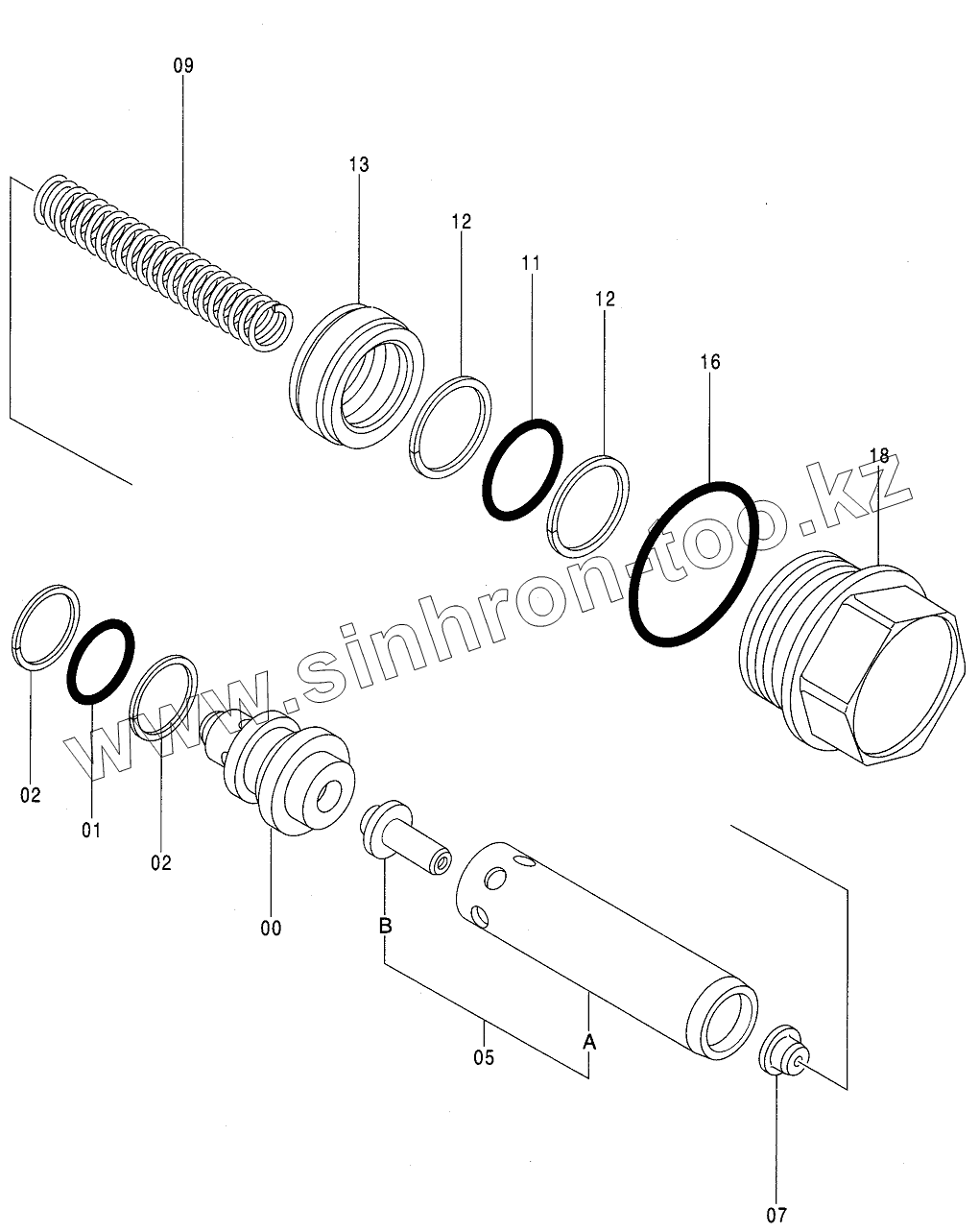 09
13
12
11
12
16
18
www.sinhron-too.kz
02
01
02
00
B
05
A
07