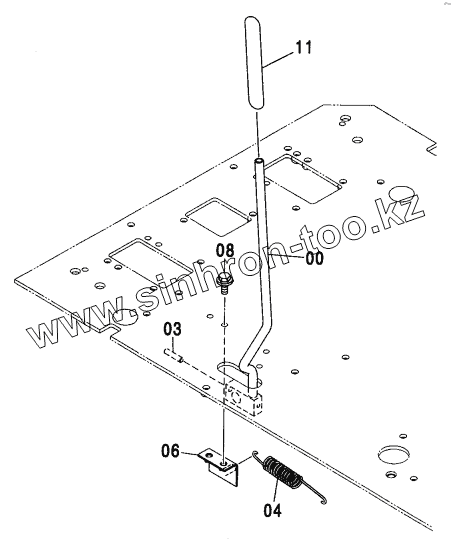 11

www.sinhron-too.kz

08

00

03

06

04