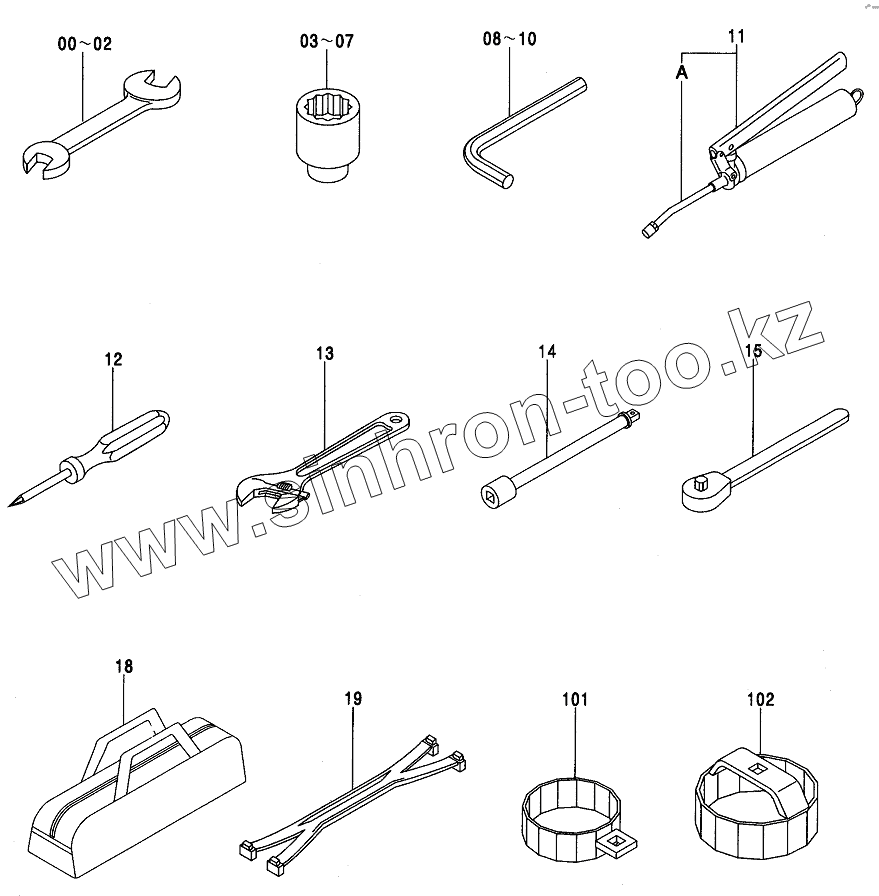 00～02
03～07
08～10
11
A
12
13
14
15
www.sinhron-too.kz
18
19
101
102