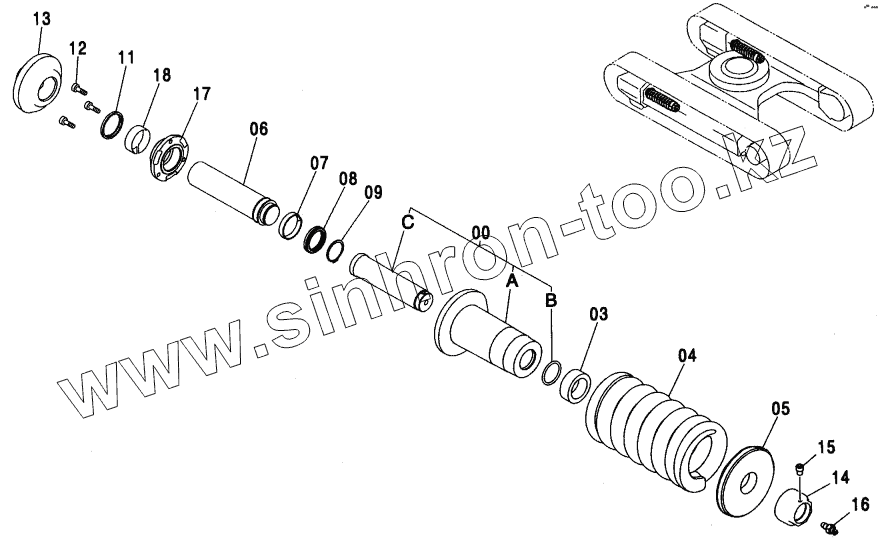 13
12
11
18
17
06
07
08
09
C
00
A
B
03
04
05
15
14
16
www.sinhron-too.kz