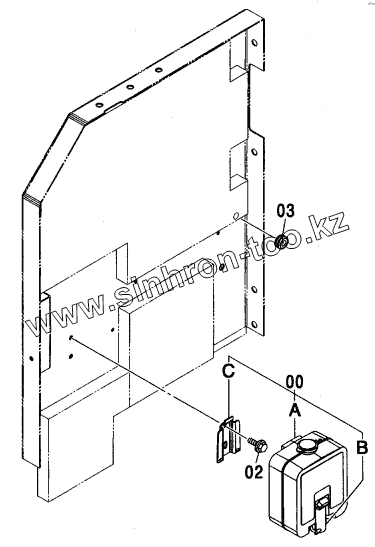 03
www.sinhron-too.kz
C
00
A
B
02