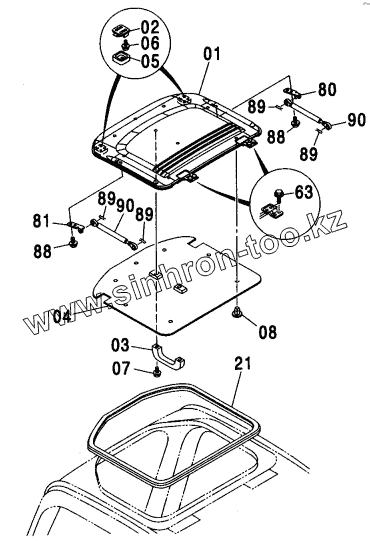 02
06
05
01
80
89
90
88
89
63
81
89
90
89
88
www.sinhron-too.kz
04
08
03
07
21