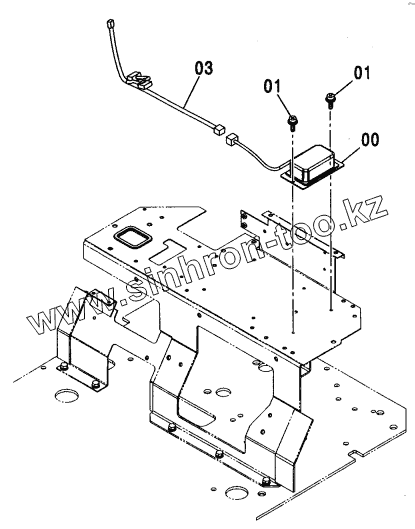 03

01

01

00

www.sinhron-too.kz