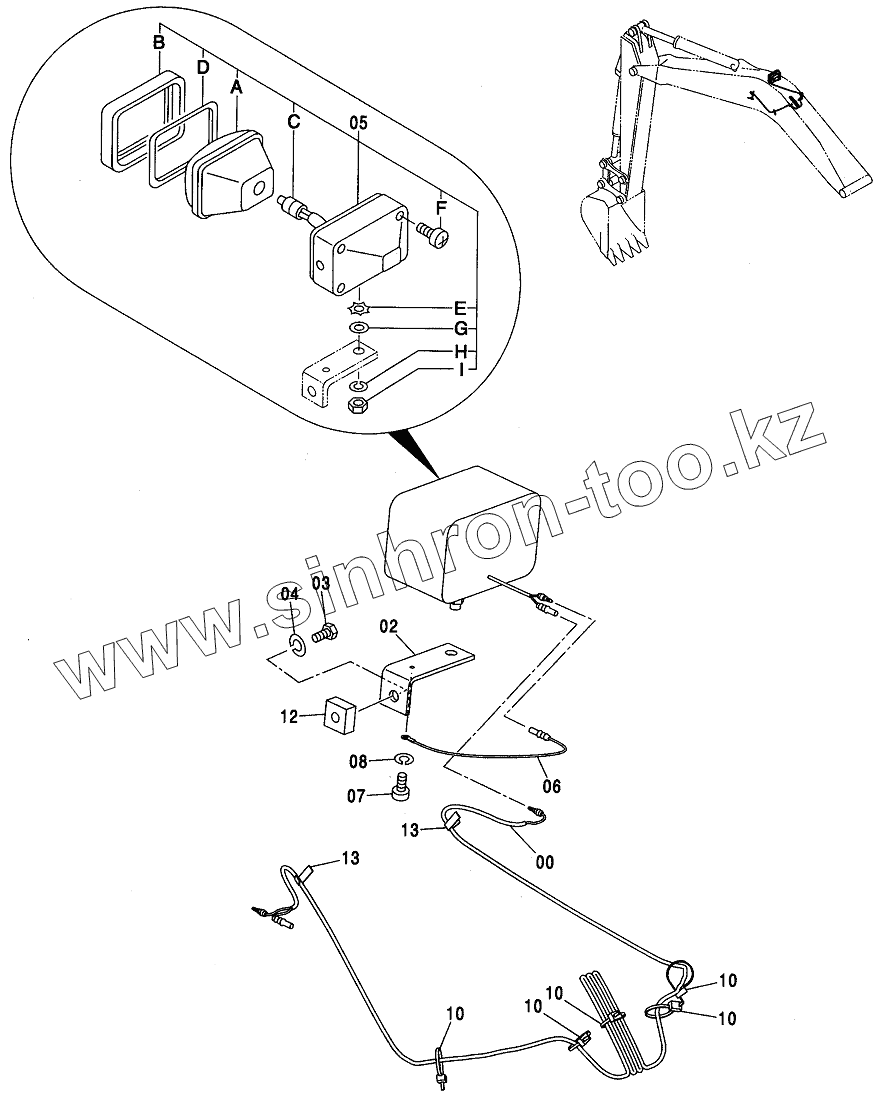 B
D
A
C
05
F
E
G
H
I
www.sinhron-too.kz
04
03
02
12
08
07
06
13
00
13
10
10
10
10
10