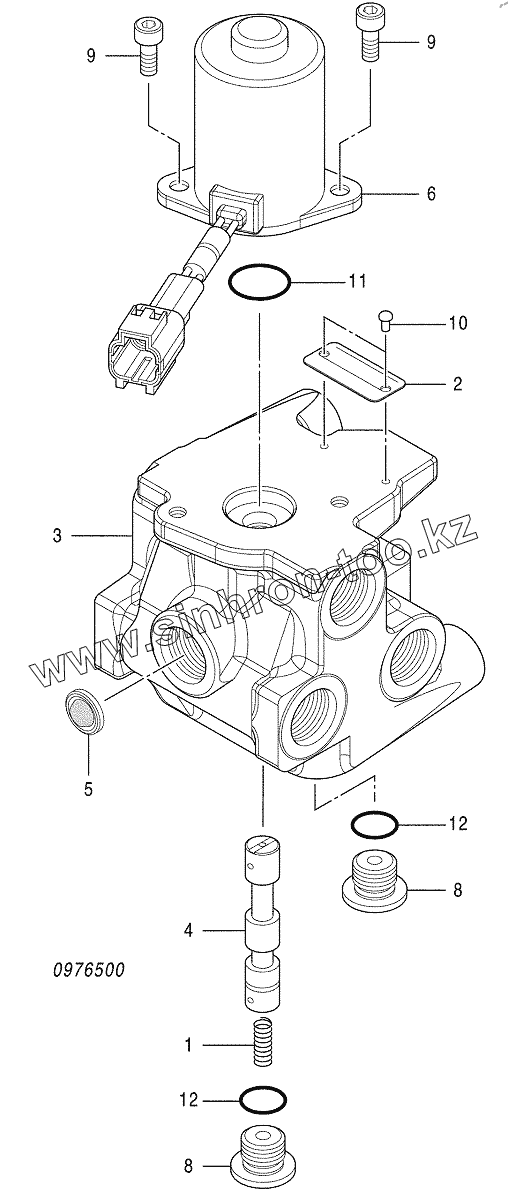 9
9
6
11
10
2
3
www.sinhron-too.kz
5
12
8
4
0976500
1
12
8