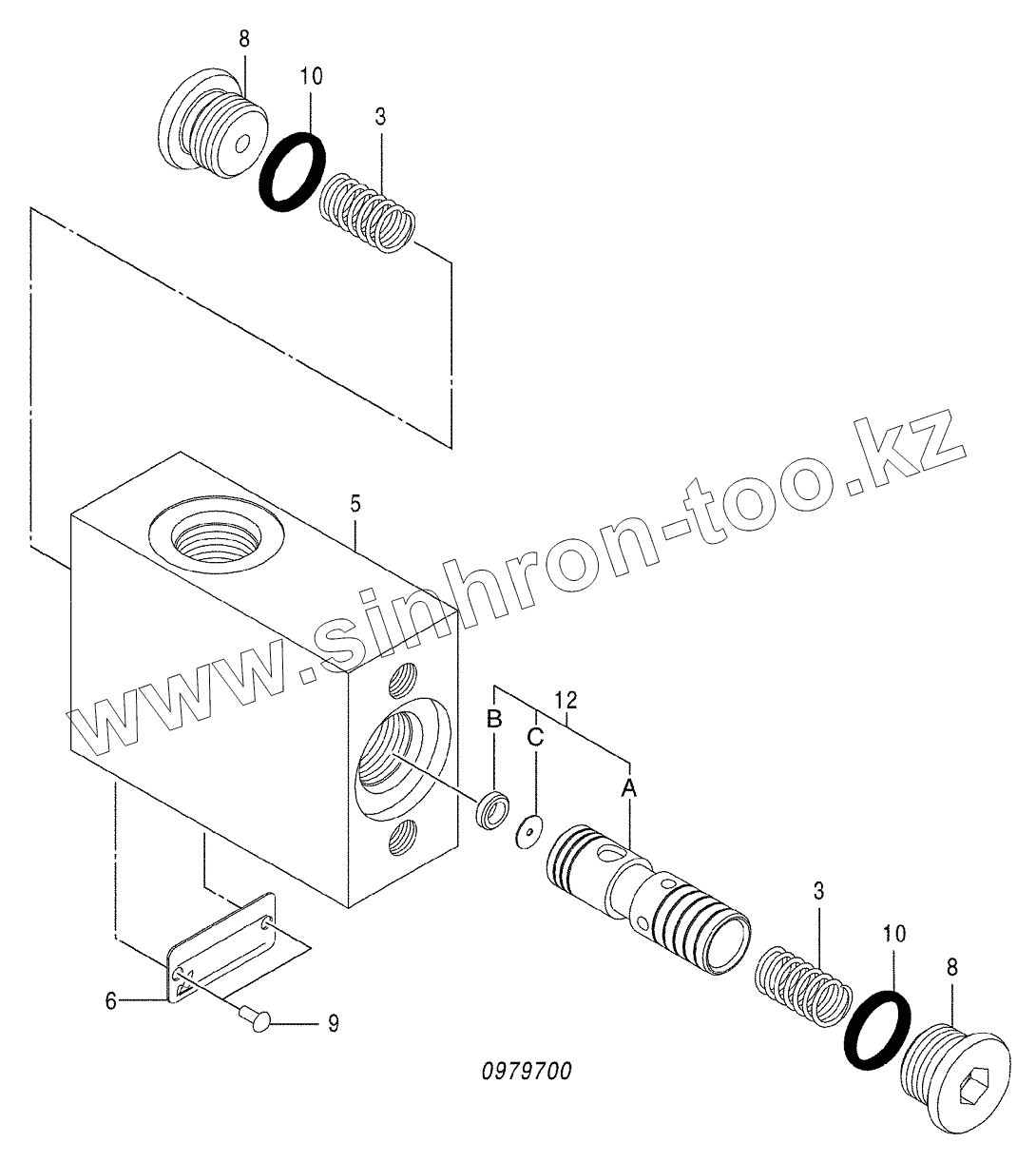 8
10
3
5
www.sinhron-too.kz
12
B
C
A
3
10
8
6
9
0979700