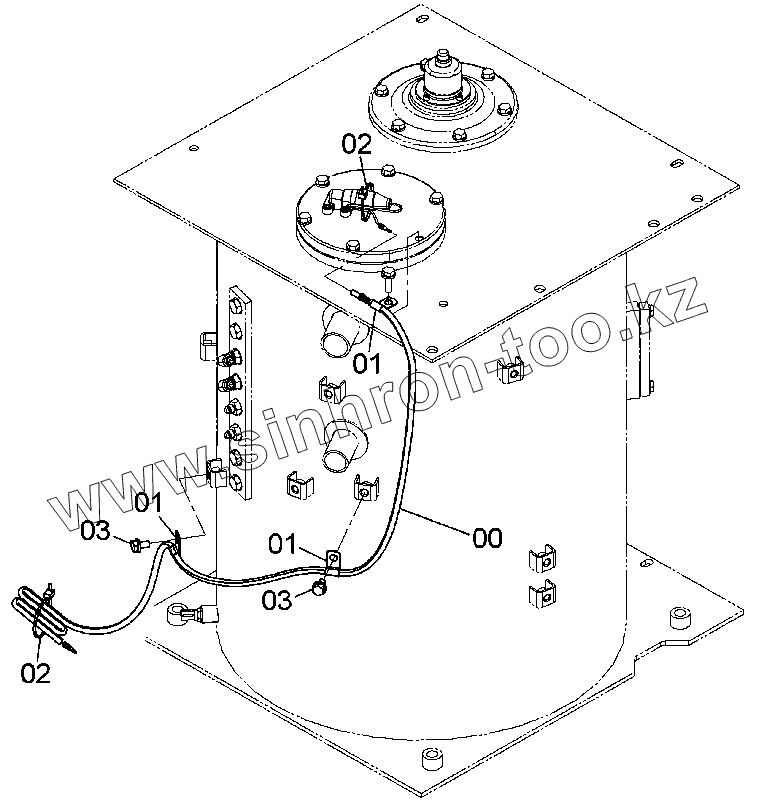 02
01
www.sinhron-too.kz
01
03
01
00
03
02