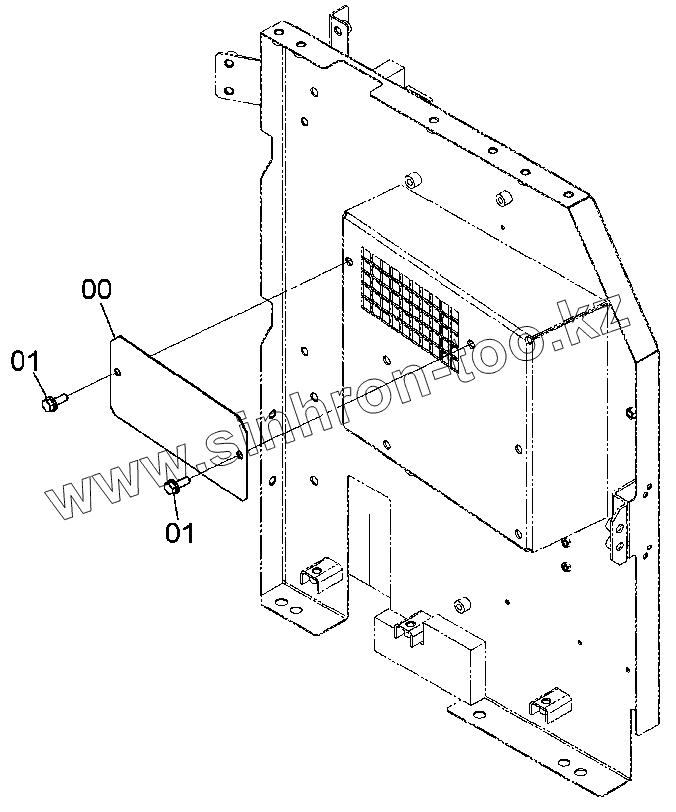 00
01
01
www.sinhron-too.kz