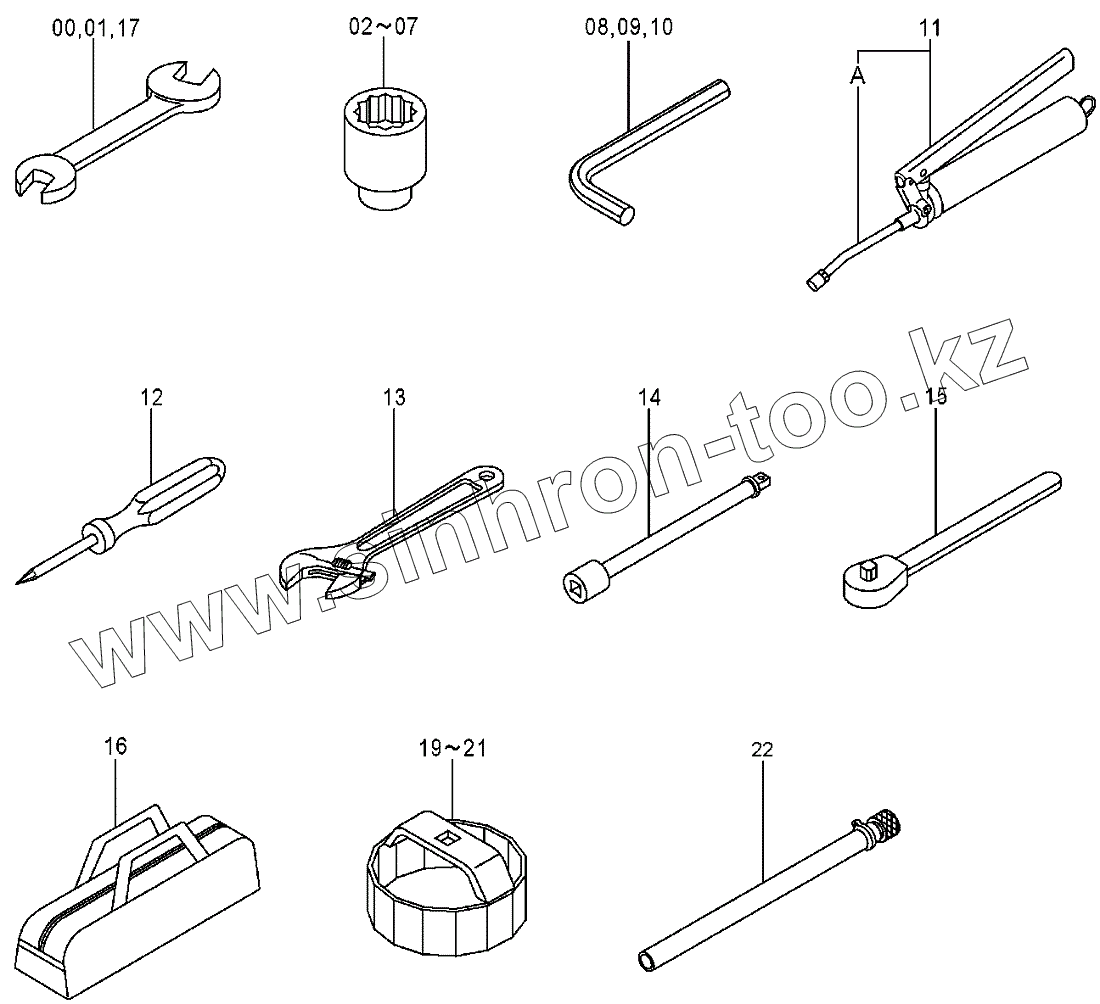 00,01,17

02~07

08,09,10

11

A

12

13

14

15

www.sinnron-too.kz

16

19~21

22