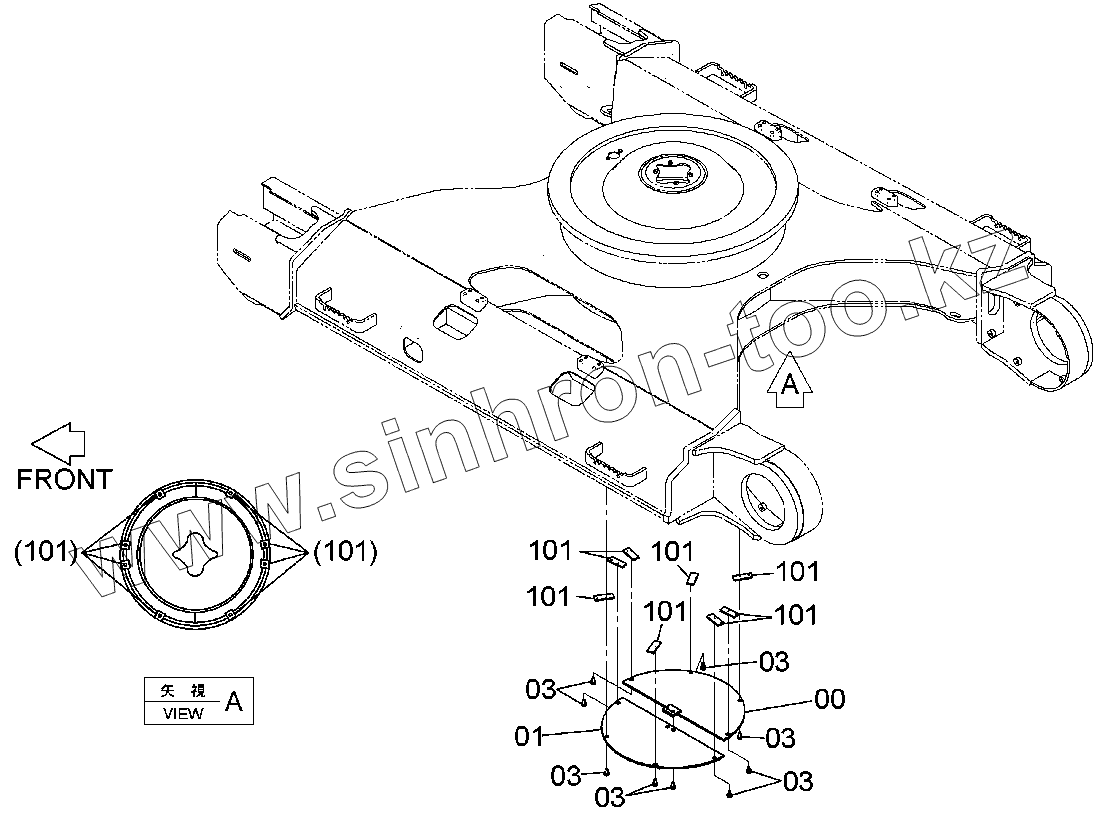 www.sinhron-too.kz

A

FRONT

(101)
(101)

矢 視
VIEW
A

101
101
101
101
101
101
03
03
00
01
03
03
03
03