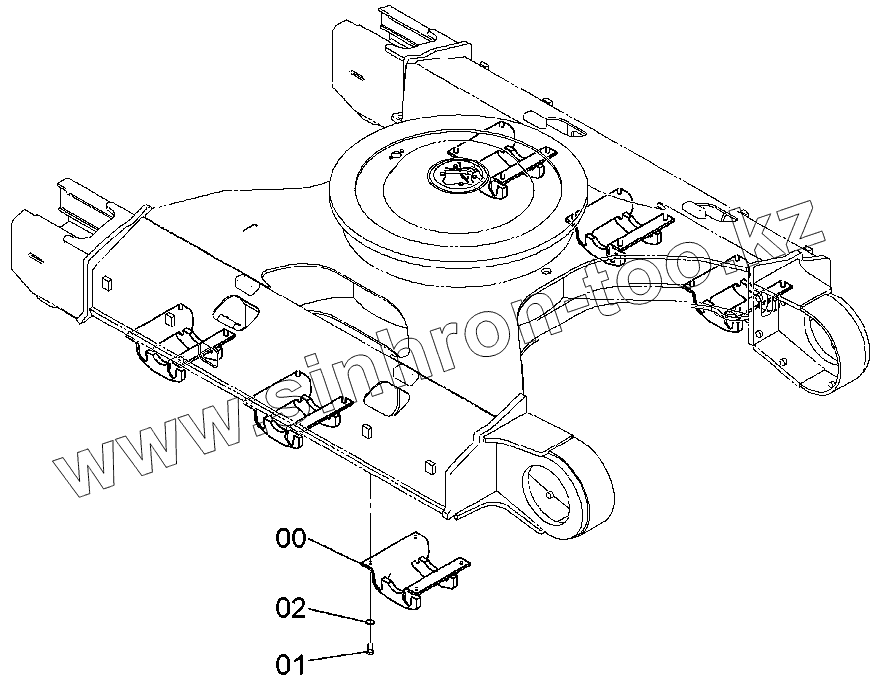 www.sinhron-too.kz

00

02

01