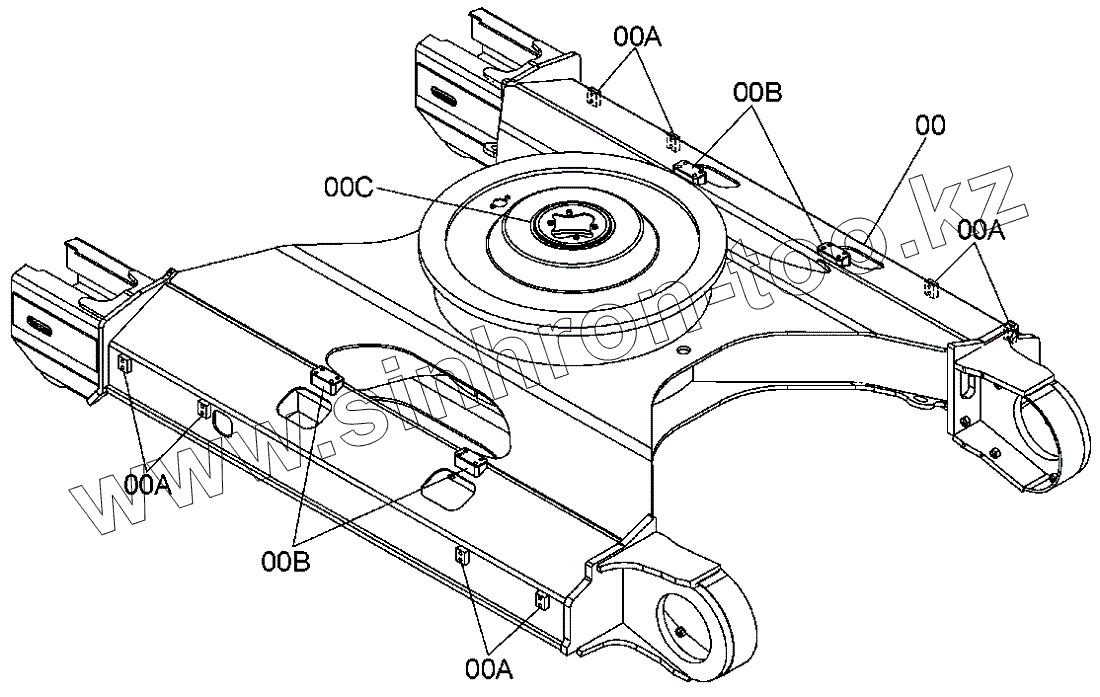 00A
00B
00
00C
00A
00A
00B
00A
www.sinhron-too.kz