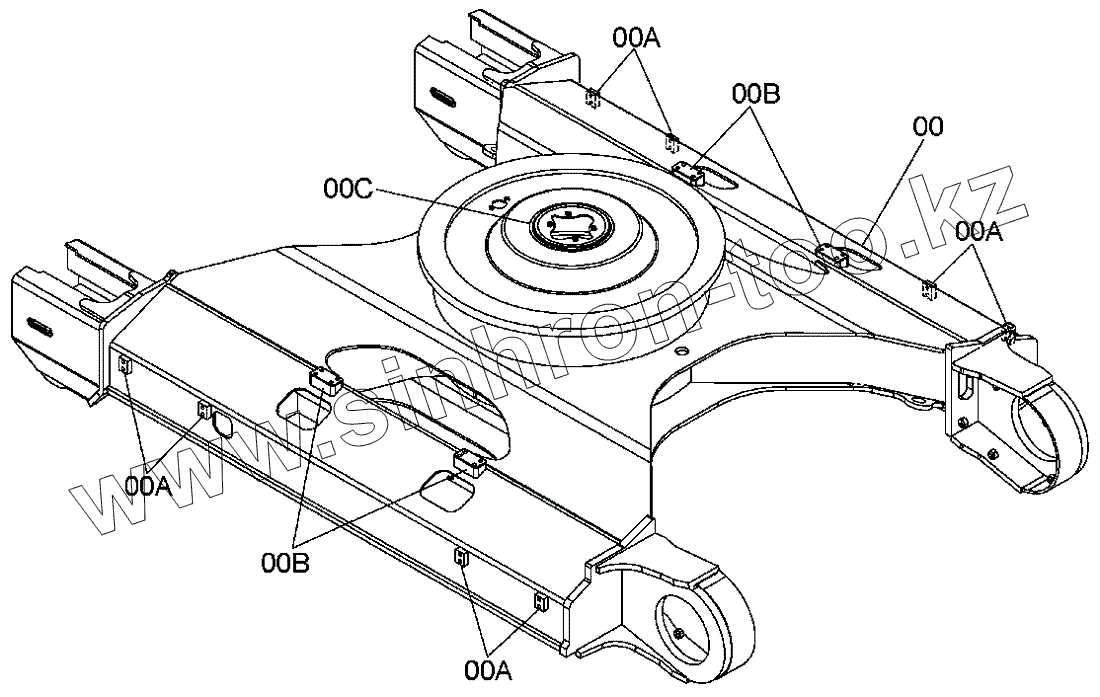 00A
00B
00
00C
00A
00A
00B
00A
www.sinhron-too.kz