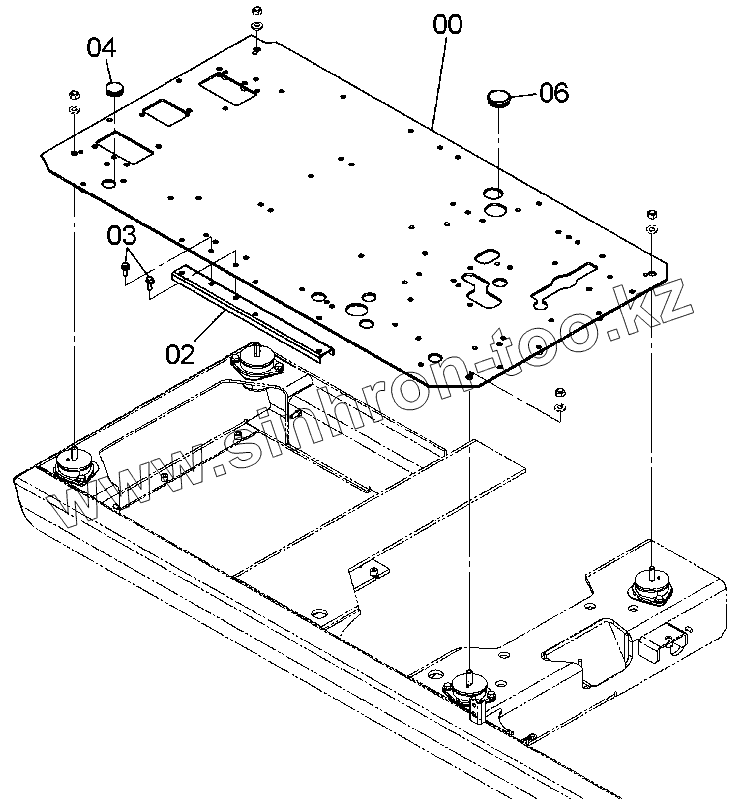 00
04
06
03
02
www.sinhron-too.kz